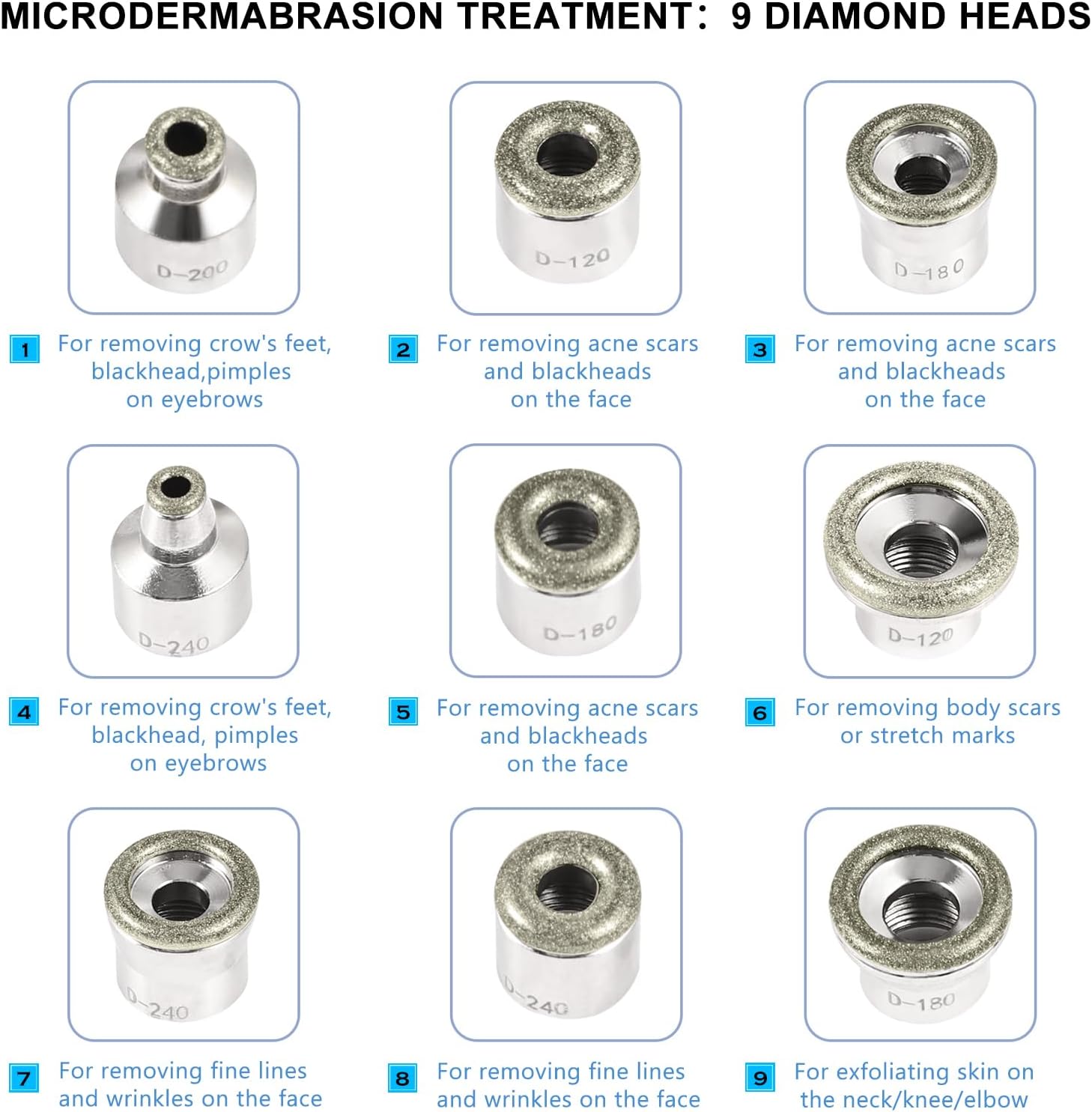 MICRODERMABRASION TREATMENT: 9 DIAMOND HEADS

D-200

1 For removing crow's feet, blackhead,pimples on eyebrows

D-120

2 For removing acne scars and blackheads on the face

D-180

3 For removing acne scars and blackheads on the face

D-240

4 For removing crow's feet, blackhead, pimples on eyebrows

D-180

5 For removing acne scars and blackheads on the face

D-120

6 For removing body scars or stretch marks

D-240

7 For removing fine lines and wrinkles on the face

D-240

8 For removing fine lines and wrinkles on the face

D-180

9 For exfoliating skin on the neck/knee/elbow