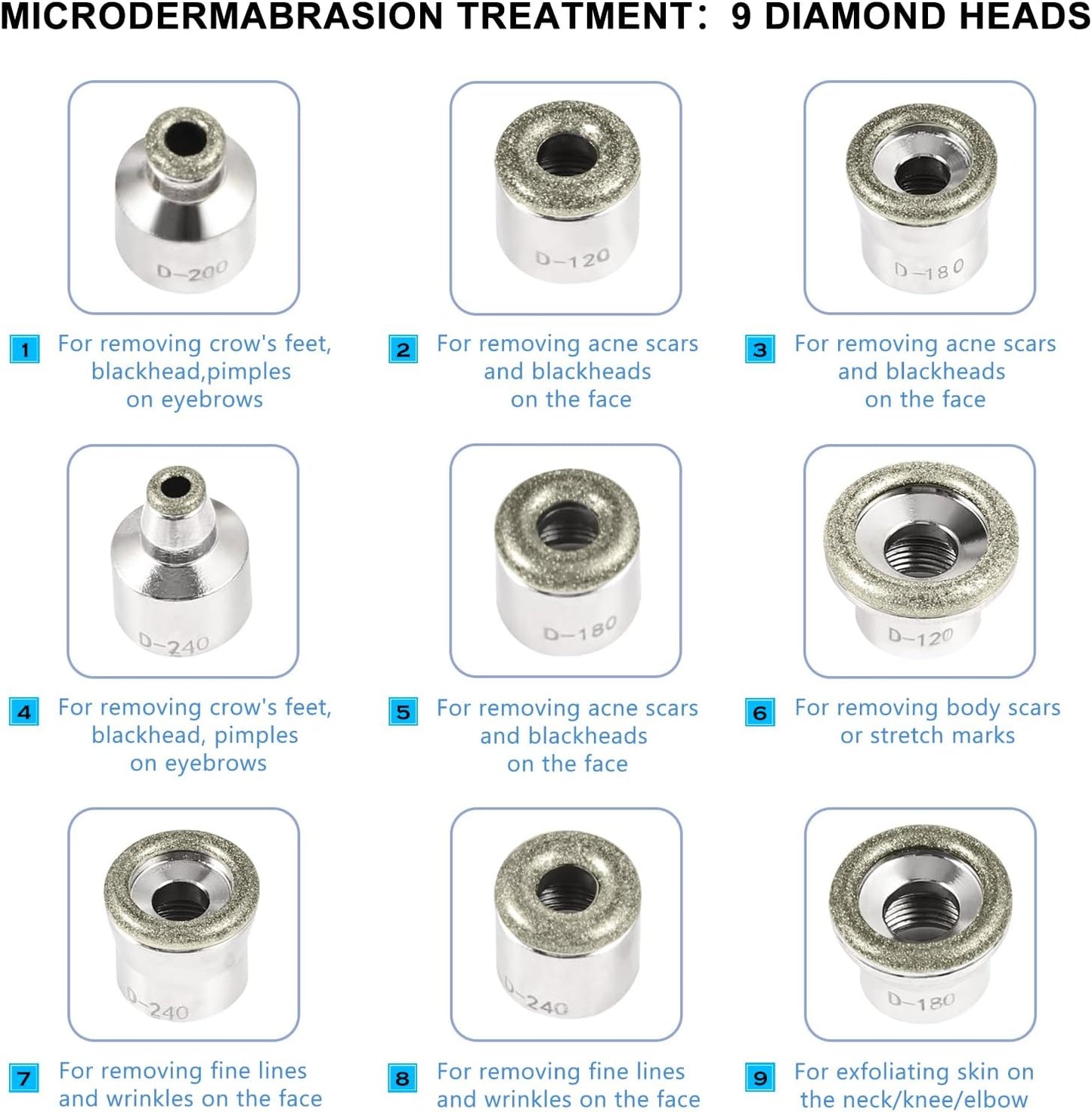 MICRODERMABRASION TREATMENT: 9 DIAMOND HEADS

D-200

1 For removing crow's feet, blackhead,pimples on eyebrows

D-120

2 For removing acne scars and blackheads on the face

D-180

3 For removing acne scars and blackheads on the face

D-240

4 For removing crow's feet, blackhead, pimples on eyebrows

D-180

5 For removing acne scars and blackheads on the face

D-120

6 For removing body scars or stretch marks

D-240

7 For removing fine lines and wrinkles on the face

D-240

8 For removing fine lines and wrinkles on the face

D-180

9 For exfoliating skin on the neck/knee/elbow