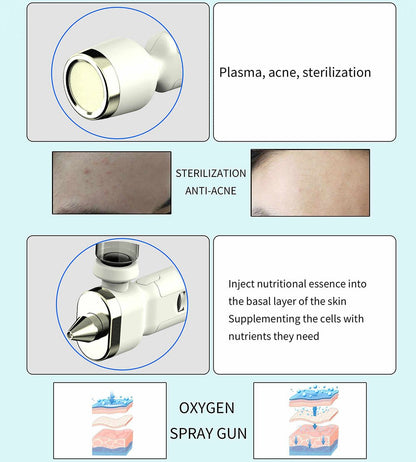 Plasma, acne, sterilization

STERILIZATION
ANTI-ACNE

Inject nutritional essence into the basal layer of the skin
Supplementing the cells with nutrients they need

OXYGEN
SPRAY GUN