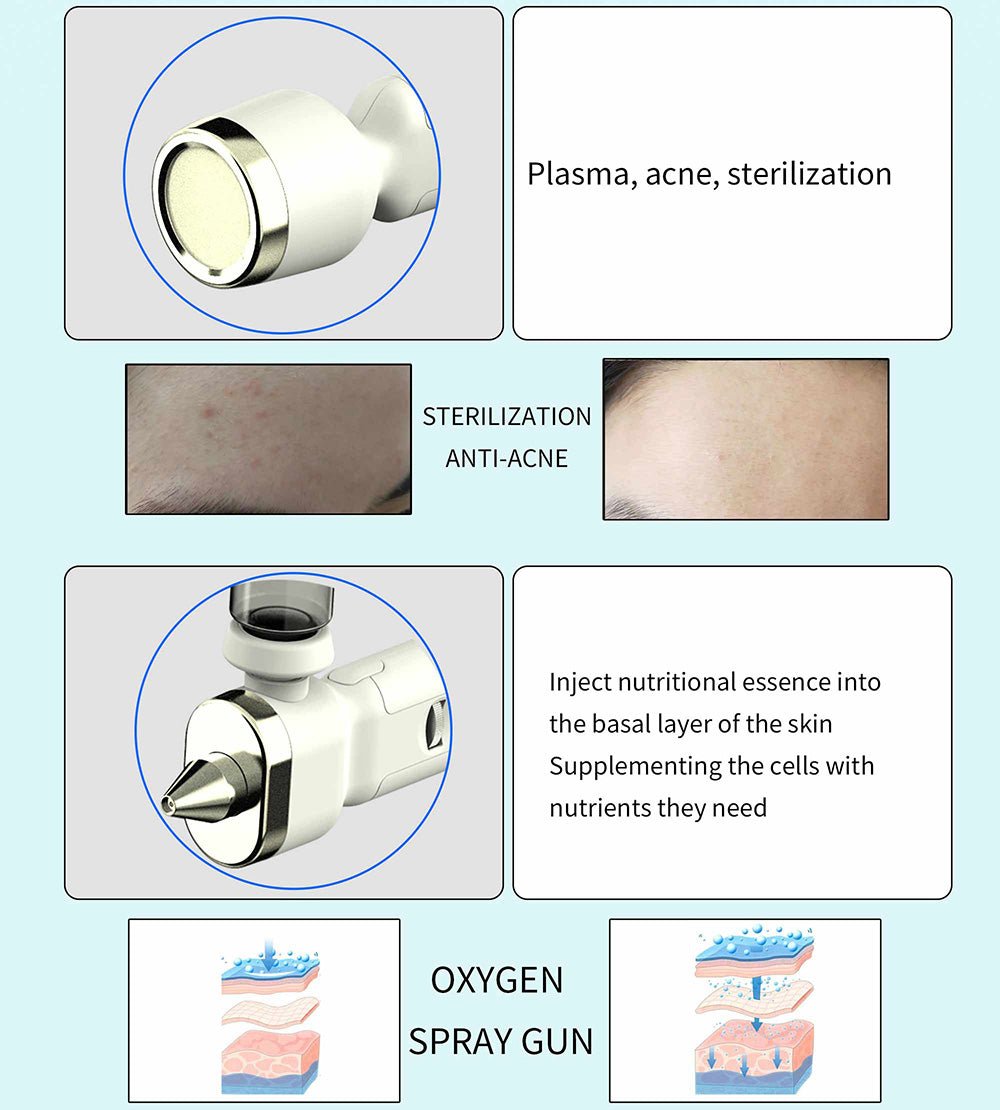 Plasma, acne, sterilization

STERILIZATION
ANTI-ACNE

Inject nutritional essence into the basal layer of the skin
Supplementing the cells with nutrients they need

OXYGEN
SPRAY GUN