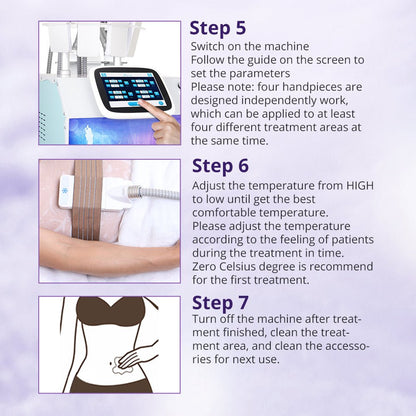 Step 5
Switch on the machine
Follow the guide on the screen to set the parameters
Please note: four handpieces are designed independently work, which can be applied to at least four different treatment areas at the same time.

Step 6
Adjust the temperature from HIGH to low until get the best comfortable temperature.
Please adjust the temperature according to the feeling of patients during the treatment in time.
Zero Celsius degree is recommend for the first treatment.

Step 7
Turn off the machine after treatment finished, clean the treatment area, and clean the accessories for next use.