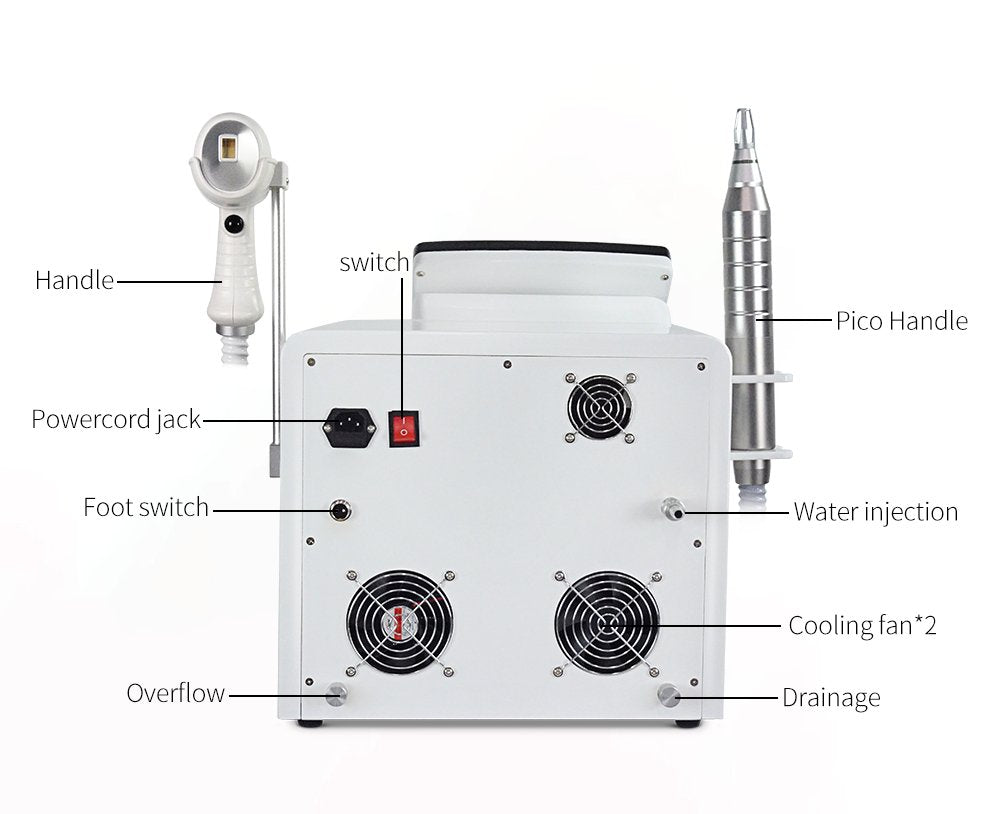 Handle
switch
Pico Handle
Powercord jack
Foot switch
Water injection
Cooling fan*2
Overflow
Drainage