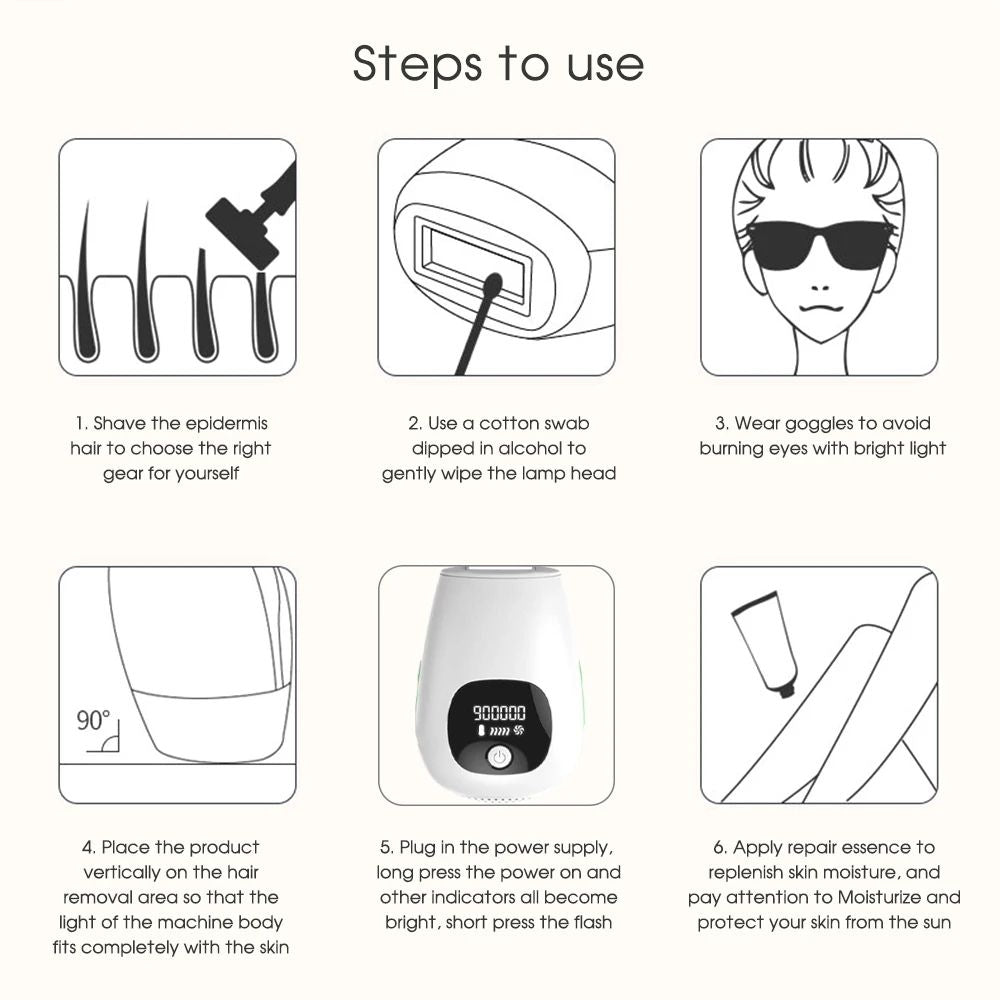 Steps to use

1. Shave the epidermis hair to choose the right gear for yourself

2. Use a cotton swab dipped in alcohol to gently wipe the lamp head

3. Wear goggles to avoid burning eyes with bright light

90°

900000

4. Place the product vertically on the hair removal area so that the light of the machine body fits completely with the skin

5. Plug in the power supply, long press the power on and other indicators all become bright, short press the flash

6. Apply repair essence to replenish skin moisture, and pay attention to Moisturize and protect your skin from the sun