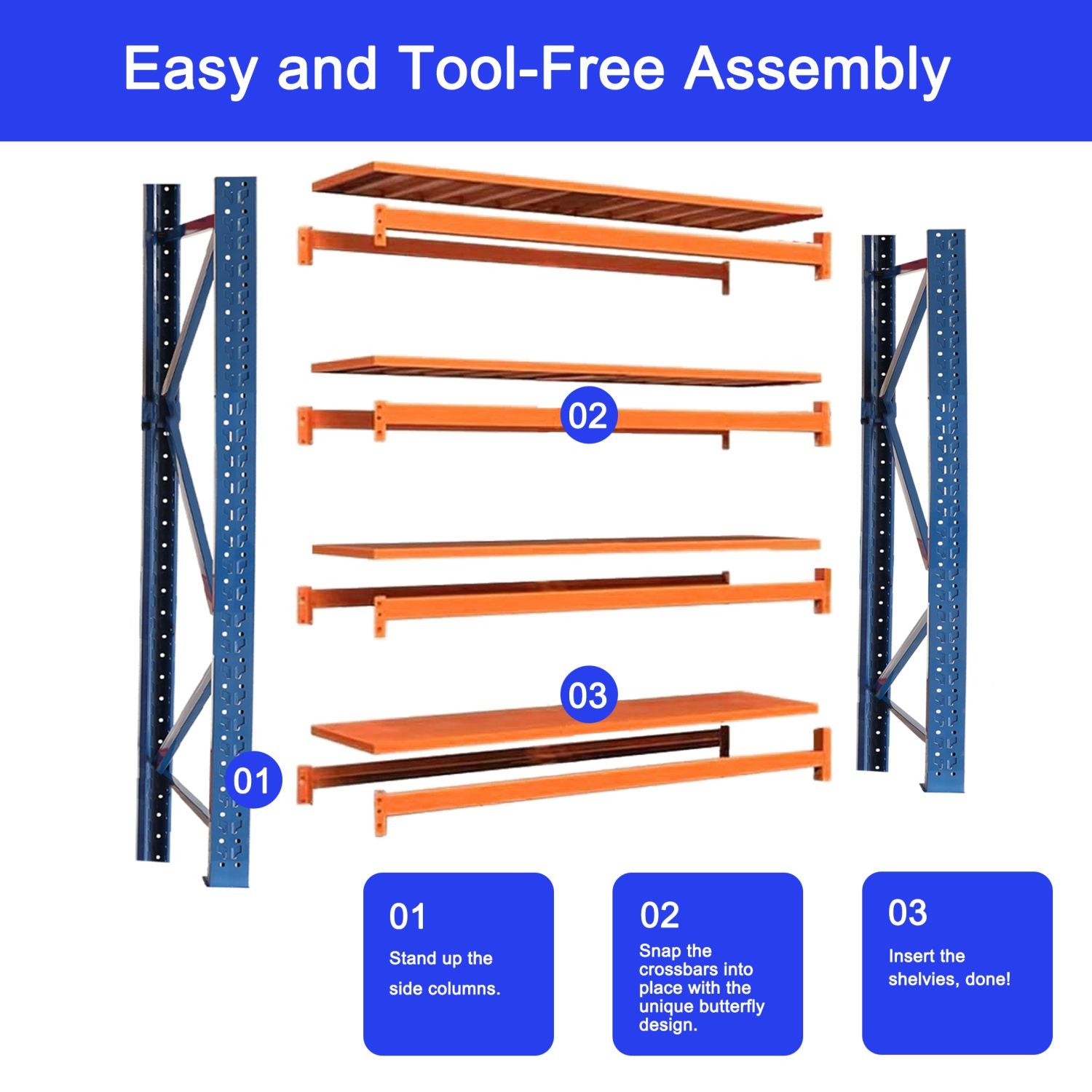 Easy and Tool-Free Assembly

02

03

01

01
Stand up the side columns.

02
Snap the crossbars into place with the unique butterfly design.

03
Insert the shelvies, done!