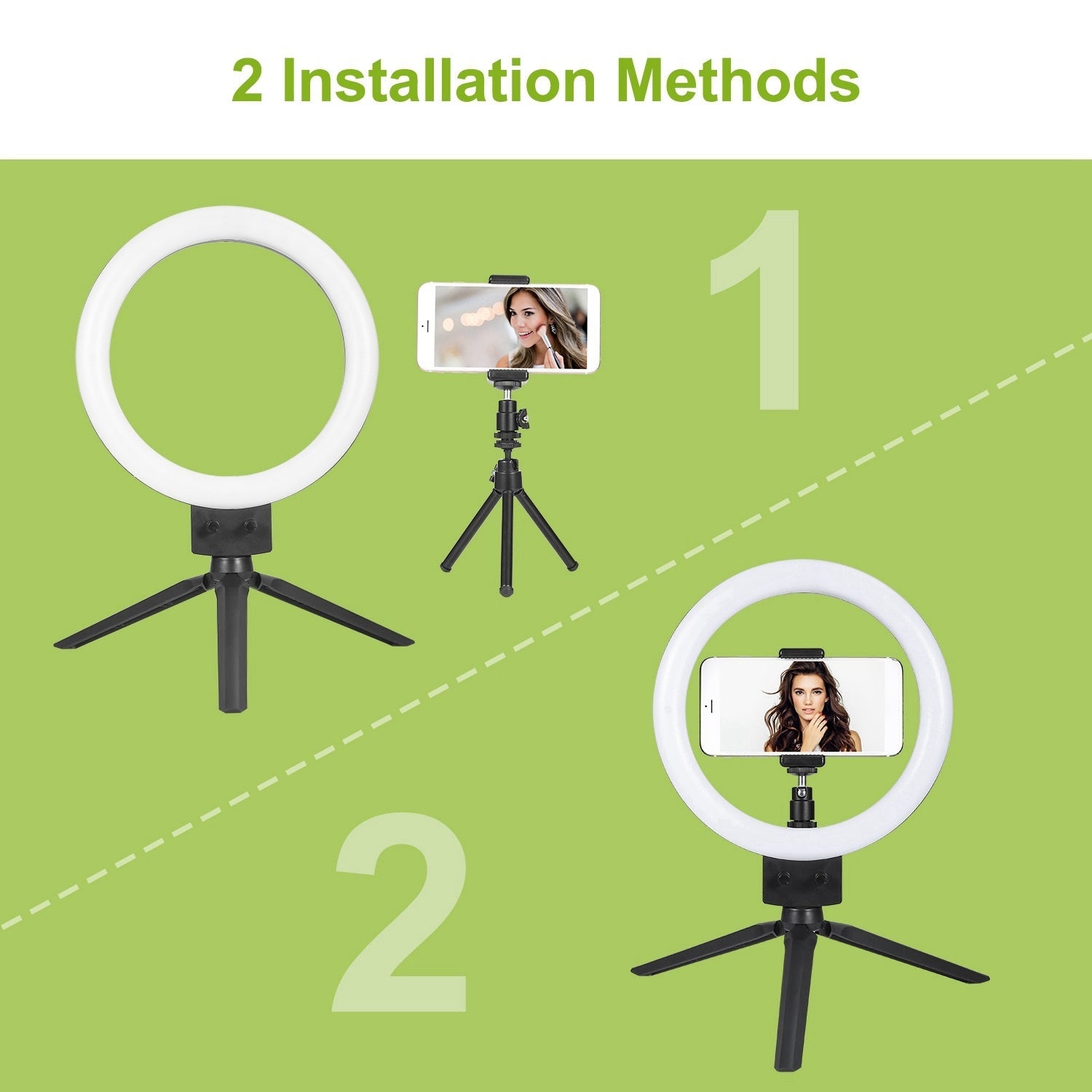 2 Installation Methods

1

2