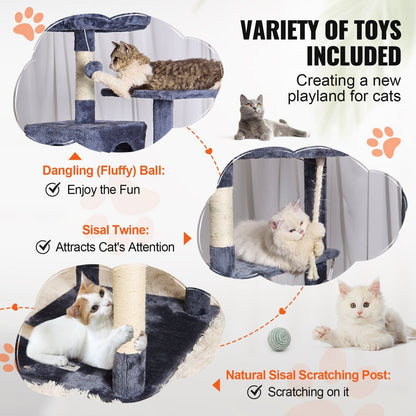 VARIETY OF TOYS INCLUDED

Creating a new playland for cats

Dangling (Fluffy) Ball:
Enjoy the Fun

Sisal Twine:
Attracts Cat's Attention

Natural Sisal Scratching Post:
Scratching on it