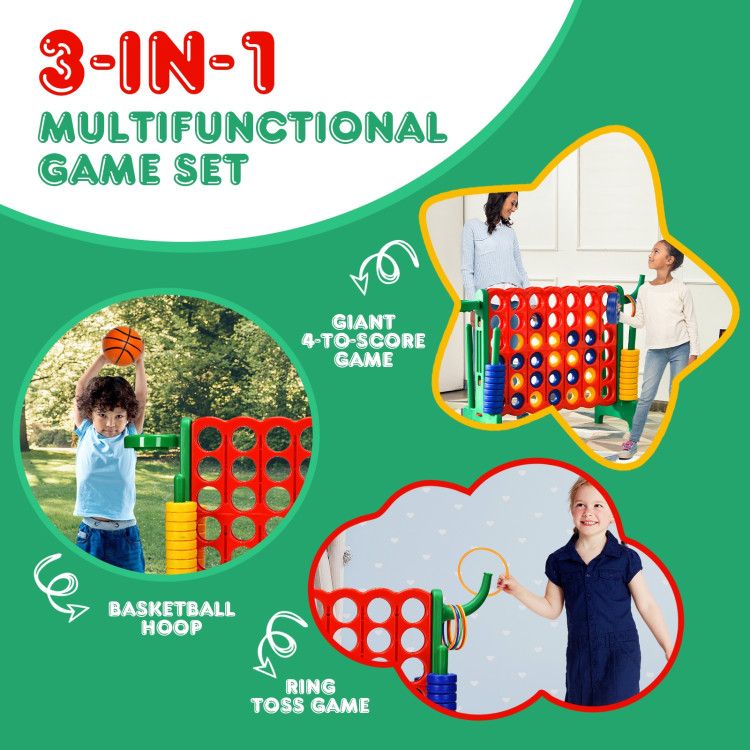 3-IN-1
MULTIFUNCTIONAL GAME SET

GIANT 4-TO-SCORE GAME

BASKETBALL HOOP

RING TOSS GAME