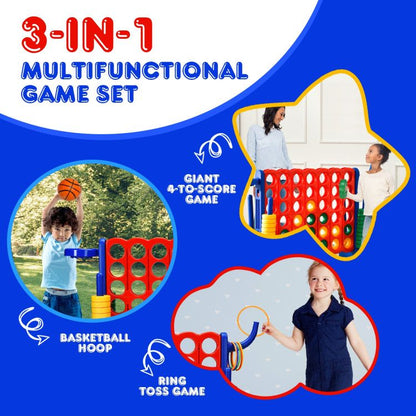 3-IN-1
MULTIFUNCTIONAL GAME SET

GIANT 4-TO-SCORE GAME

BASKETBALL HOOP

RING TOSS GAME