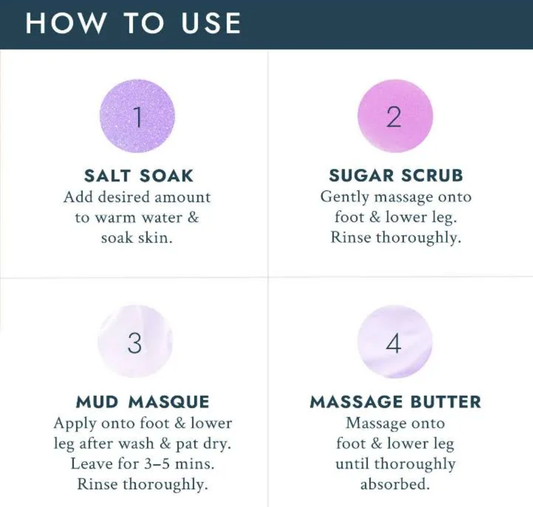 HOW TO USE

1

SALT SOAK
Add desired amount to warm water & soak skin.

2

SUGAR SCRUB
Gently massage onto foot & lower leg. Rinse thoroughly.

3

MUD MASQUE
Apply onto foot & lower leg after wash & pat dry. Leave for 3–5 mins. Rinse thoroughly.

4

MASSAGE BUTTER
Massage onto foot & lower leg until thoroughly absorbed.