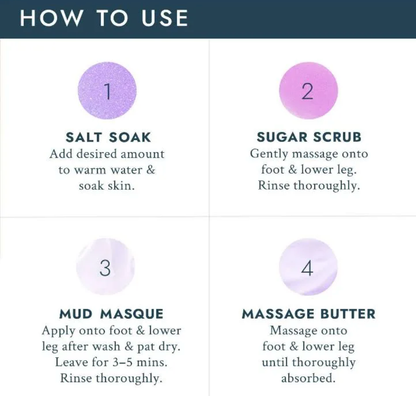 HOW TO USE

1

SALT SOAK
Add desired amount to warm water & soak skin.

2

SUGAR SCRUB
Gently massage onto foot & lower leg. Rinse thoroughly.

3

MUD MASQUE
Apply onto foot & lower leg after wash & pat dry. Leave for 3–5 mins. Rinse thoroughly.

4

MASSAGE BUTTER
Massage onto foot & lower leg until thoroughly absorbed.