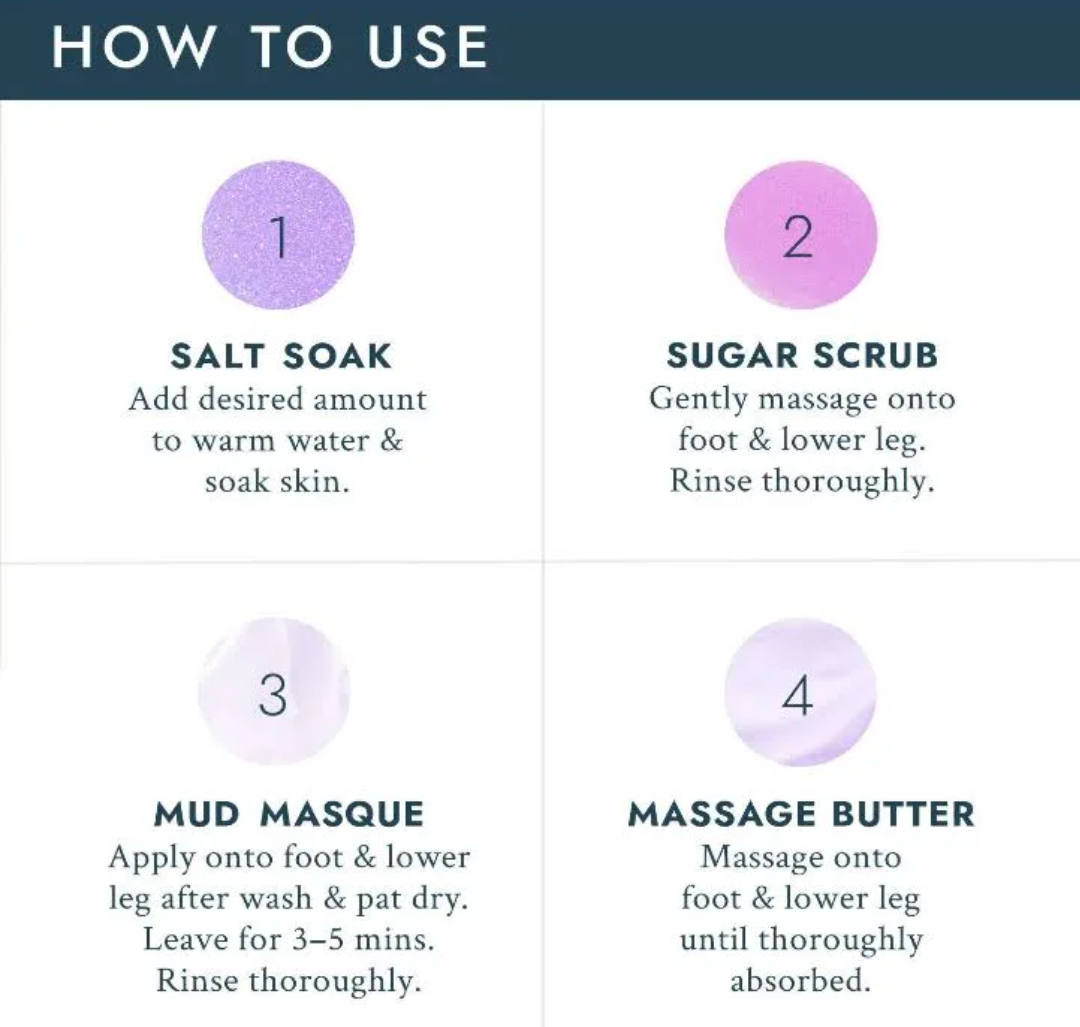 HOW TO USE

1

SALT SOAK
Add desired amount to warm water & soak skin.

2

SUGAR SCRUB
Gently massage onto foot & lower leg. Rinse thoroughly.

3

MUD MASQUE
Apply onto foot & lower leg after wash & pat dry. Leave for 3–5 mins. Rinse thoroughly.

4

MASSAGE BUTTER
Massage onto foot & lower leg until thoroughly absorbed.