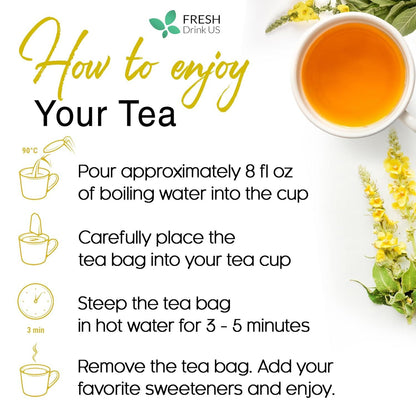 FRESH
Drink US

How to enjoy
Your Tea

90°C

Pour approximately 8 fl oz of boiling water into the cup

Carefully place the tea bag into your tea cup

3 min

Steep the tea bag in hot water for 3 - 5 minutes

Remove the tea bag. Add your favorite sweeteners and enjoy.