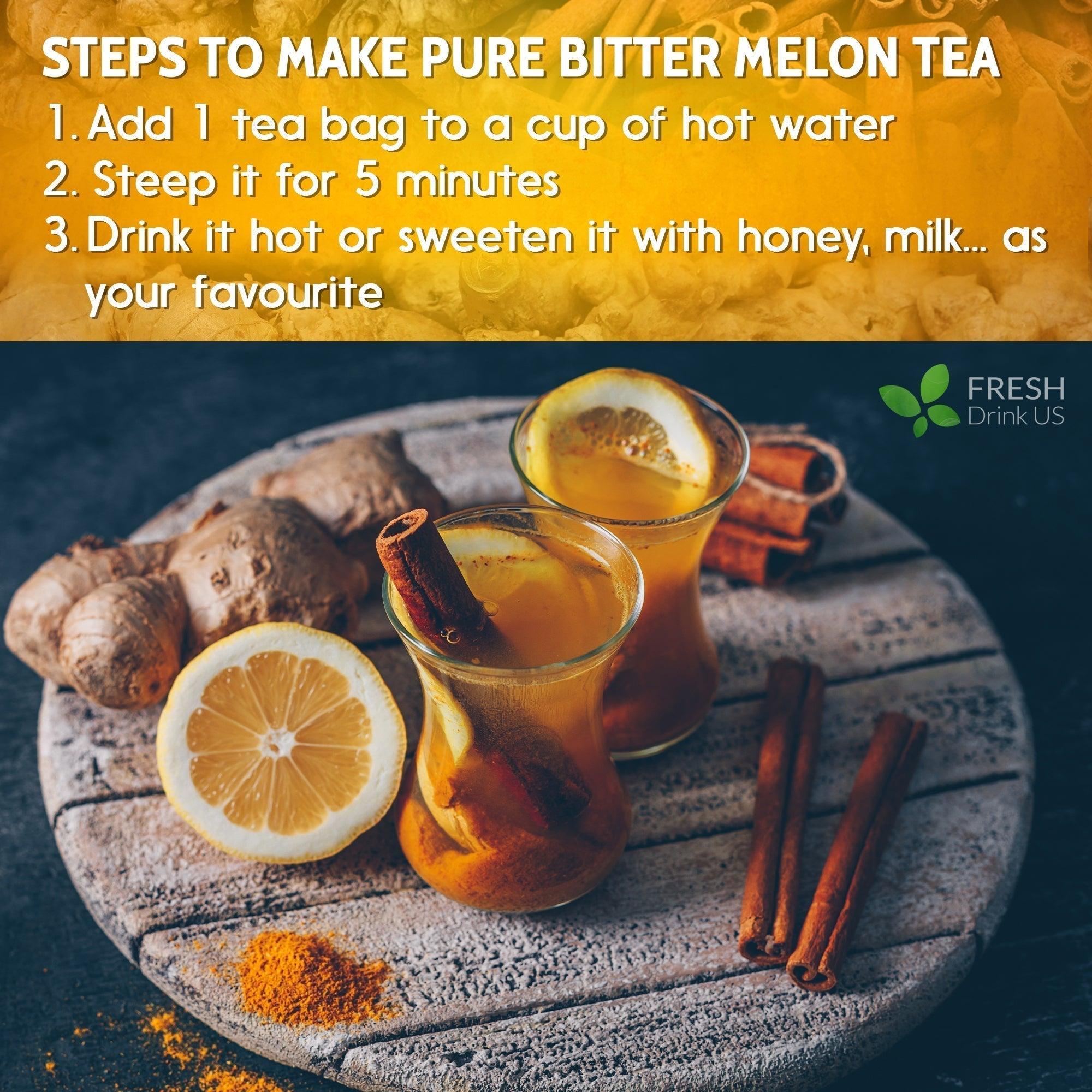 STEPS TO MAKE PURE BITTER MELON TEA

1. Add 1 tea bag to a cup of hot water
2. Steep it for 5 minutes
3. Drink it hot or sweeten it with honey, milk... as your favourite

FRESH
Drink US