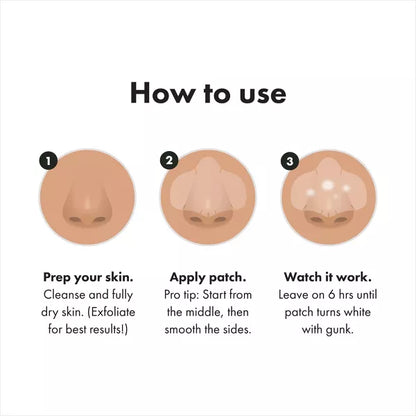 How to use

1

Prep your skin.
Cleanse and fully dry skin. (Exfoliate for best results!)

2

Apply patch.
Pro tip: Start from the middle, then smooth the sides.

3

Watch it work.
Leave on 6 hrs until patch turns white with gunk.