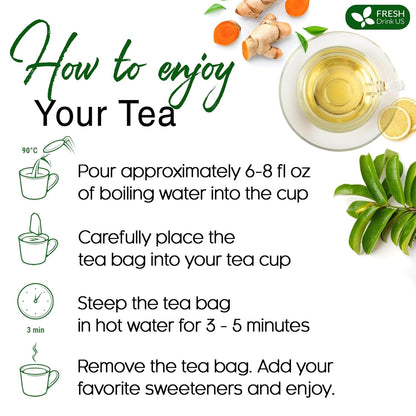 FRESH
Drink US

How to enjoy
Your Tea

90°C

Pour approximately 6-8 fl oz of boiling water into the cup

Carefully place the tea bag into your tea cup

3 min

Steep the tea bag in hot water for 3 - 5 minutes

Remove the tea bag. Add your favorite sweeteners and enjoy.