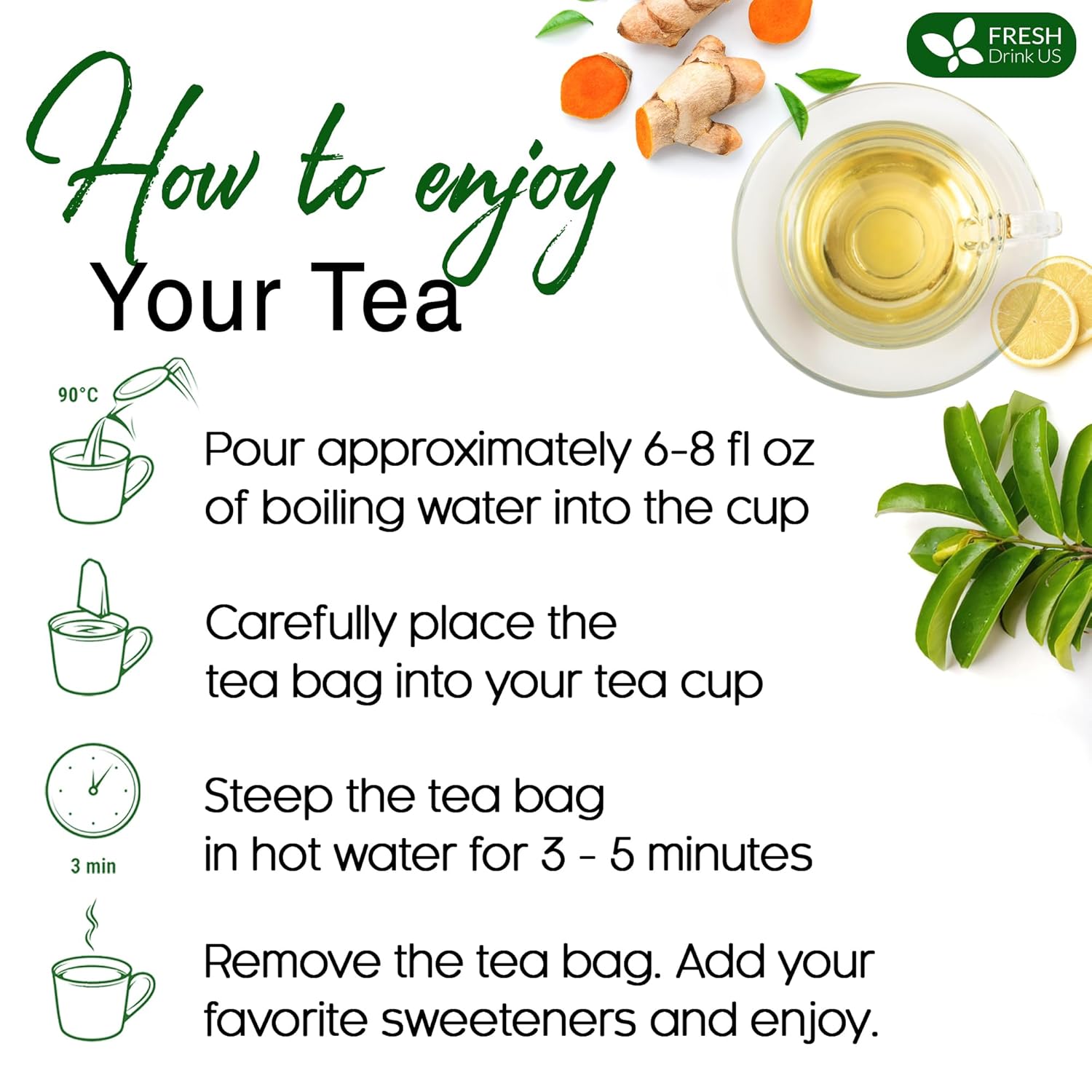 FRESH
Drink US

How to enjoy
Your Tea

90°C

Pour approximately 6-8 fl oz of boiling water into the cup

Carefully place the tea bag into your tea cup

3 min

Steep the tea bag in hot water for 3 - 5 minutes

Remove the tea bag. Add your favorite sweeteners and enjoy.