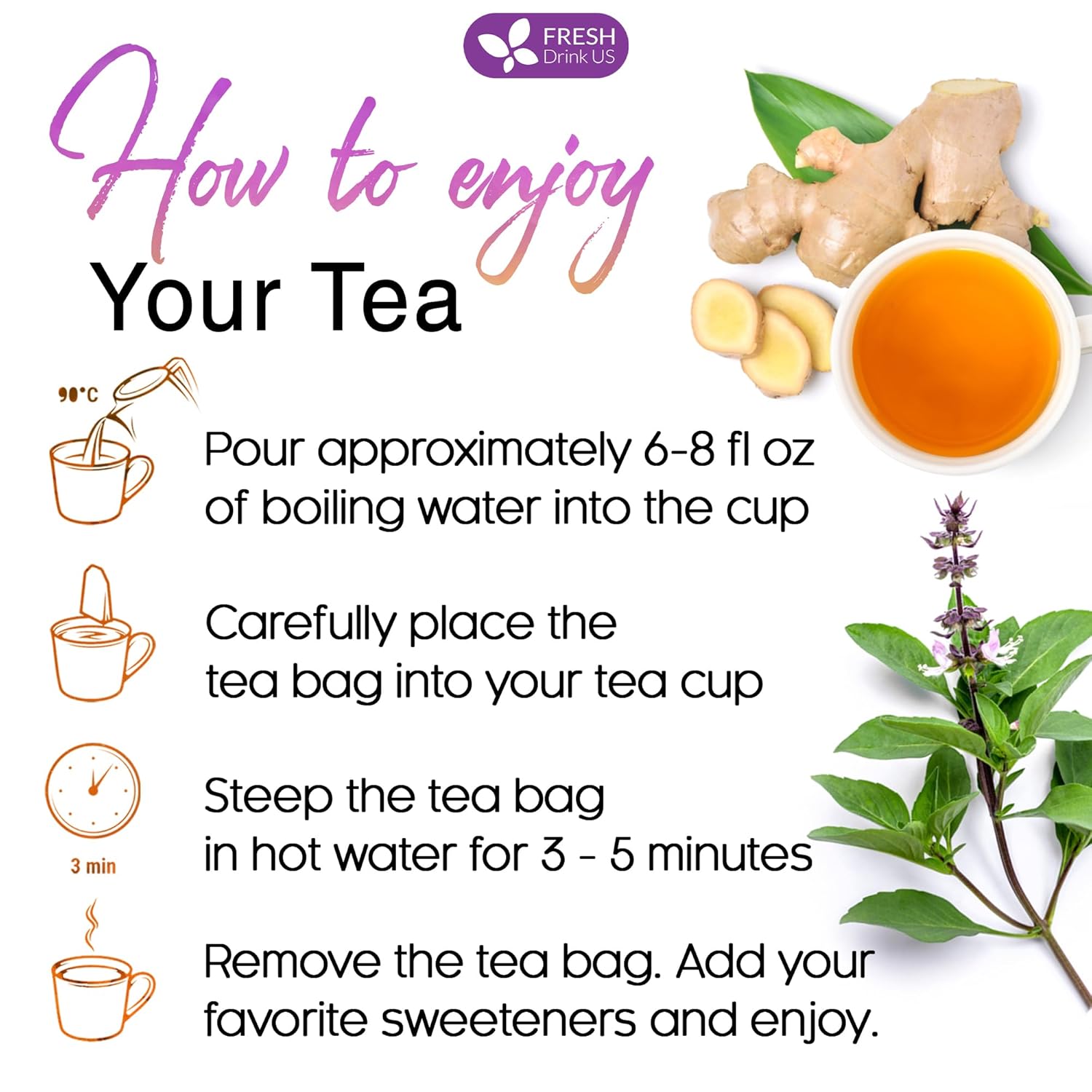 FRESH
Drink US

How to enjoy

Your Tea

90°C

Pour approximately 6-8 fl oz of boiling water into the cup

Carefully place the tea bag into your tea cup

3 min

Steep the tea bag in hot water for 3 - 5 minutes

Remove the tea bag. Add your favorite sweeteners and enjoy.