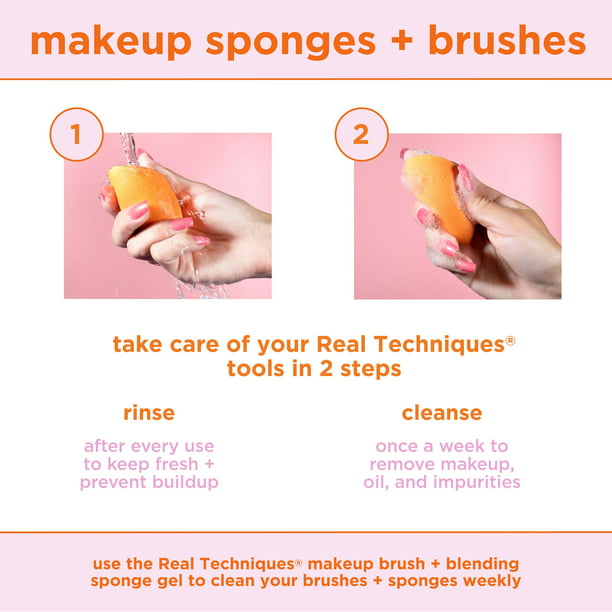 makeup sponges + brushes

1

2

take care of your Real Techniques® tools in 2 steps

rinse

after every use to keep fresh + prevent buildup

cleanse

once a week to remove makeup, oil, and impurities

use the Real Techniques® makeup brush + blending sponge gel to clean your brushes + sponges weekly