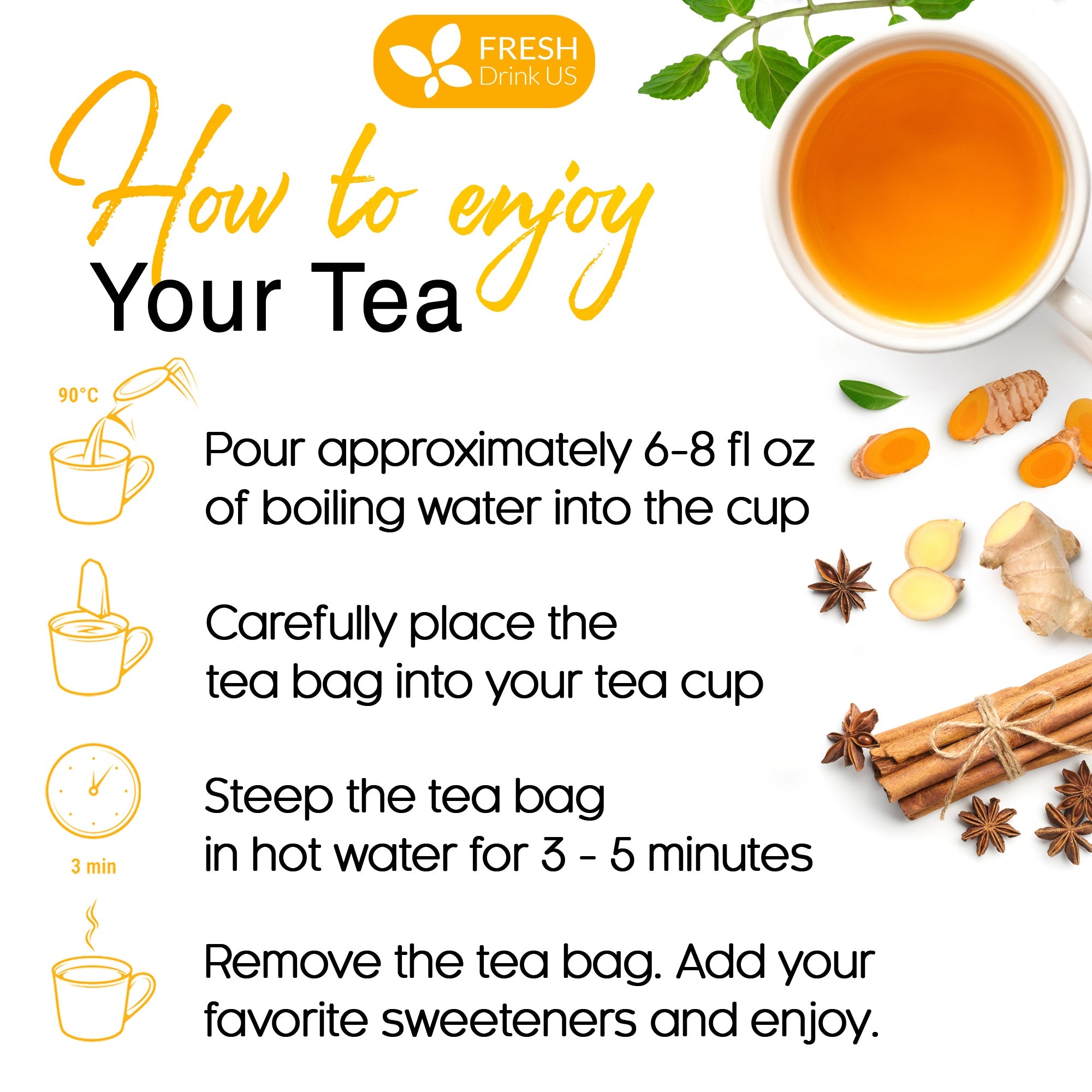 FRESH
Drink US

How to enjoy
Your Tea

90°C

Pour approximately 6-8 fl oz of boiling water into the cup

Carefully place the tea bag into your tea cup

3 min

Steep the tea bag in hot water for 3 - 5 minutes

Remove the tea bag. Add your favorite sweeteners and enjoy.