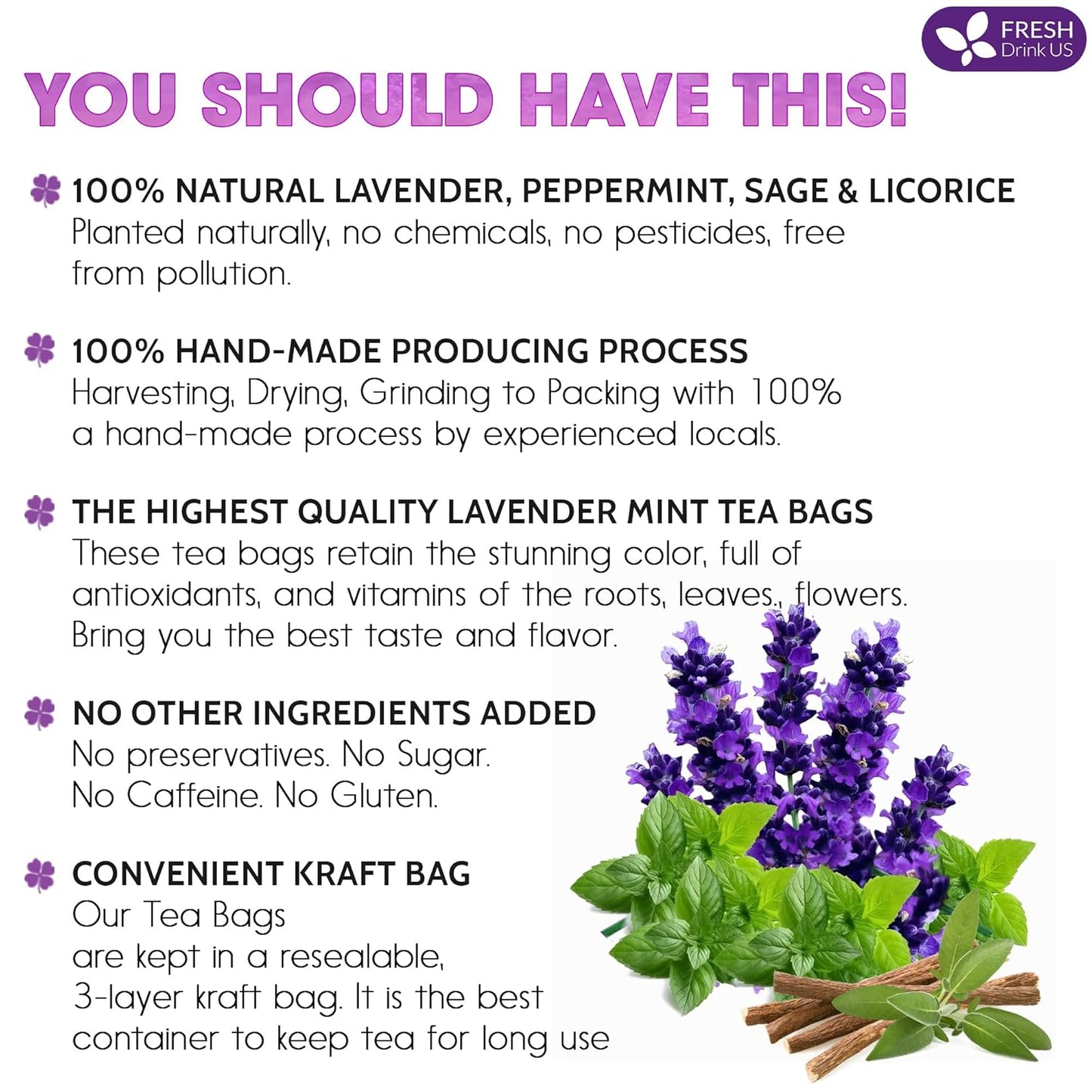 FRESH
Drink US

YOU SHOULD HAVE THIS!

100% NATURAL LAVENDER, PEPPERMINT, SAGE & LICORICE
Planted naturally, no chemicals, no pesticides, free from pollution.

100% HAND-MADE PRODUCING PROCESS
Harvesting, Drying, Grinding to Packing with 100% a hand-made process by experienced locals.

THE HIGHEST QUALITY LAVENDER MINT TEA BAGS
These tea bags retain the stunning color, full of antioxidants, and vitamins of the roots, leaves., flowers. Bring you the best taste and flavor.

NO OTHER INGREDIENTS ADDED
No preservatives. No Sugar.
No Caffeine. No Gluten.

CONVENIENT KRAFT BAG
Our Tea Bags
are kept in a resealable,
3-layer kraft bag. It is the best
container to keep tea for long use