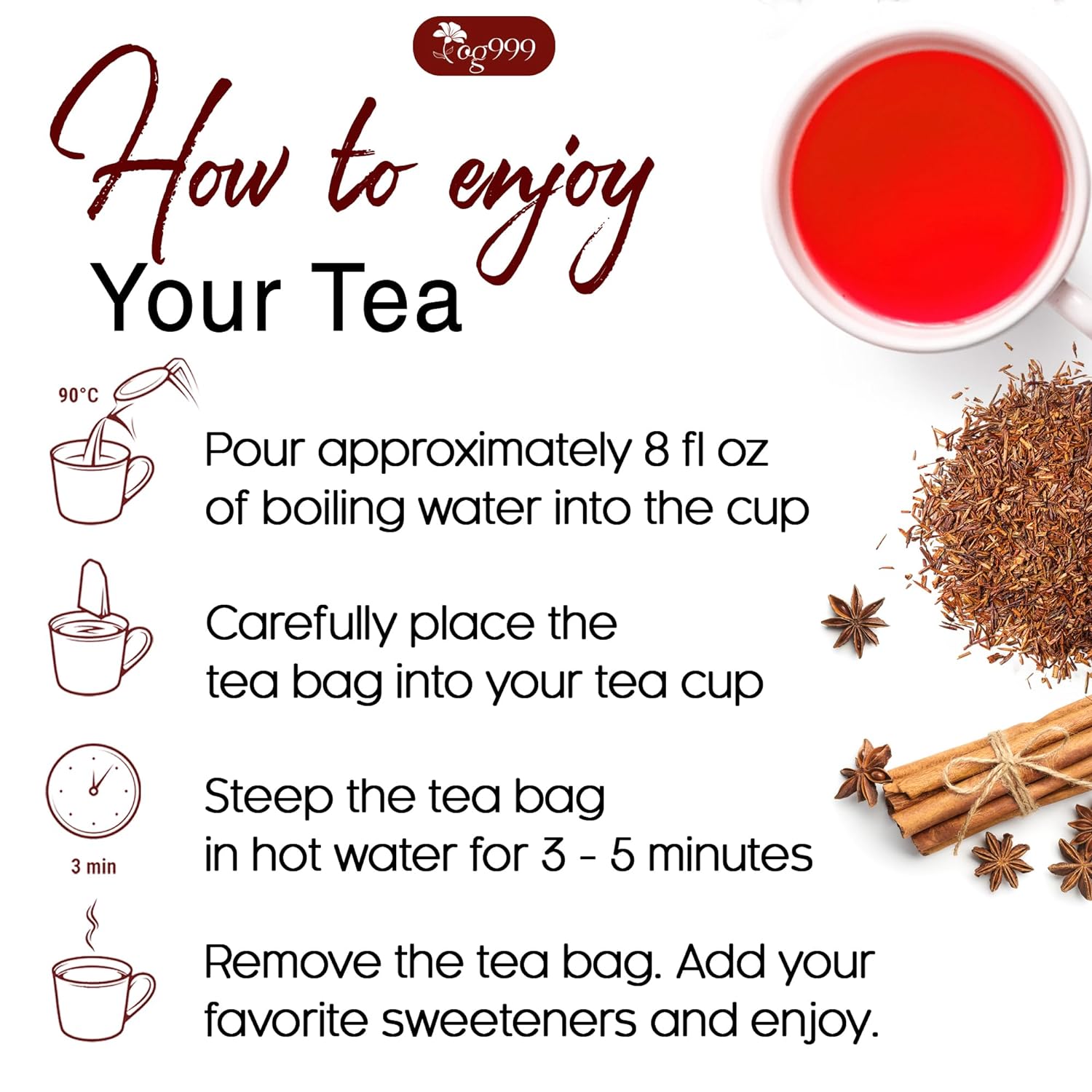 og999

How to enjoy
Your Tea

90°C

Pour approximately 8 fl oz of boiling water into the cup

Carefully place the tea bag into your tea cup

3 min

Steep the tea bag in hot water for 3 - 5 minutes

Remove the tea bag. Add your favorite sweeteners and enjoy.