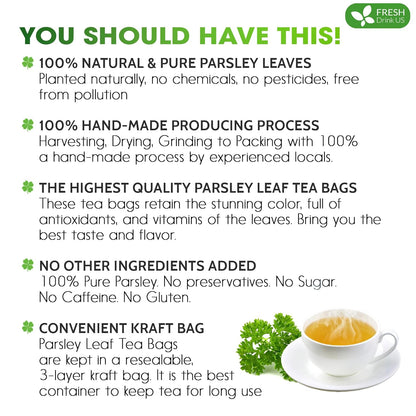 FRESH
Drink US

YOU SHOULD HAVE THIS!

100% NATURAL & PURE PARSLEY LEAVES
Planted naturally, no chemicals, no pesticides, free from pollution

100% HAND-MADE PRODUCING PROCESS
Harvesting, Drying, Grinding to Packing with 100% a hand-made process by experienced locals.

THE HIGHEST QUALITY PARSLEY LEAF TEA BAGS
These tea bags retain the stunning color, full of antioxidants, and vitamins of the leaves. Bring you the best taste and flavor.

NO OTHER INGREDIENTS ADDED
100% Pure Parsley. No preservatives. No Sugar. No Caffeine. No Gluten.

CONVENIENT KRAFT BAG
Parsley Leaf Tea Bags are kept in a resealable, 3-layer kraft bag. It is the best container to keep tea for long use