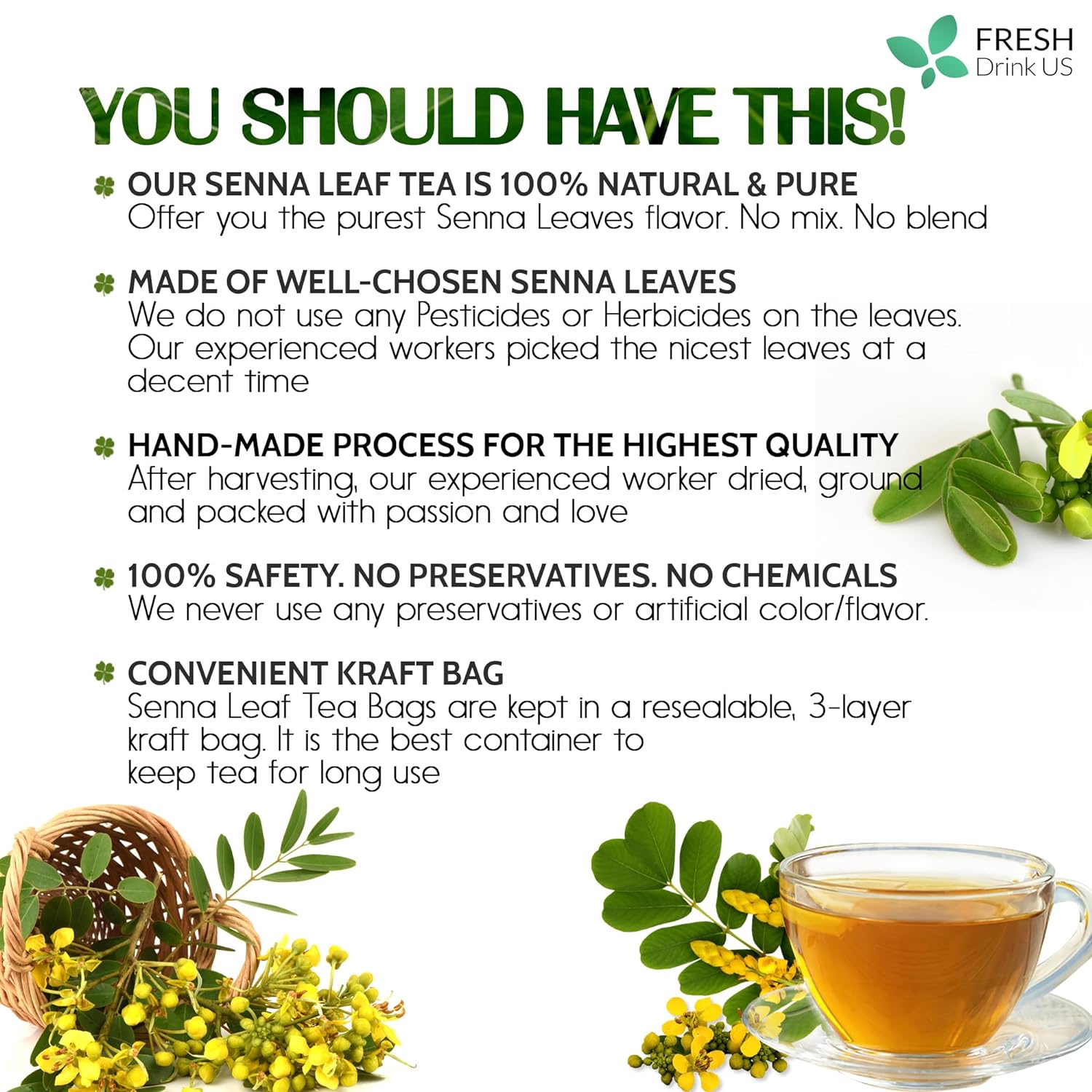 FRESH
Drink US

YOU SHOULD HAVE THIS!

OUR SENNA LEAF TEA IS 100% NATURAL & PURE
Offer you the purest Senna Leaves flavor. No mix. No blend

MADE OF WELL-CHOSEN SENNA LEAVES
We do not use any Pesticides or Herbicides on the leaves. Our experienced workers picked the nicest leaves at a decent time

HAND-MADE PROCESS FOR THE HIGHEST QUALITY
After harvesting, our experienced worker dried, ground and packed with passion and love

100% SAFETY. NO PRESERVATIVES. NO CHEMICALS
We never use any preservatives or artificial color/flavor.

CONVENIENT KRAFT BAG
Senna Leaf Tea Bags are kept in a resealable, 3-layer kraft bag. It is the best container to keep tea for long use