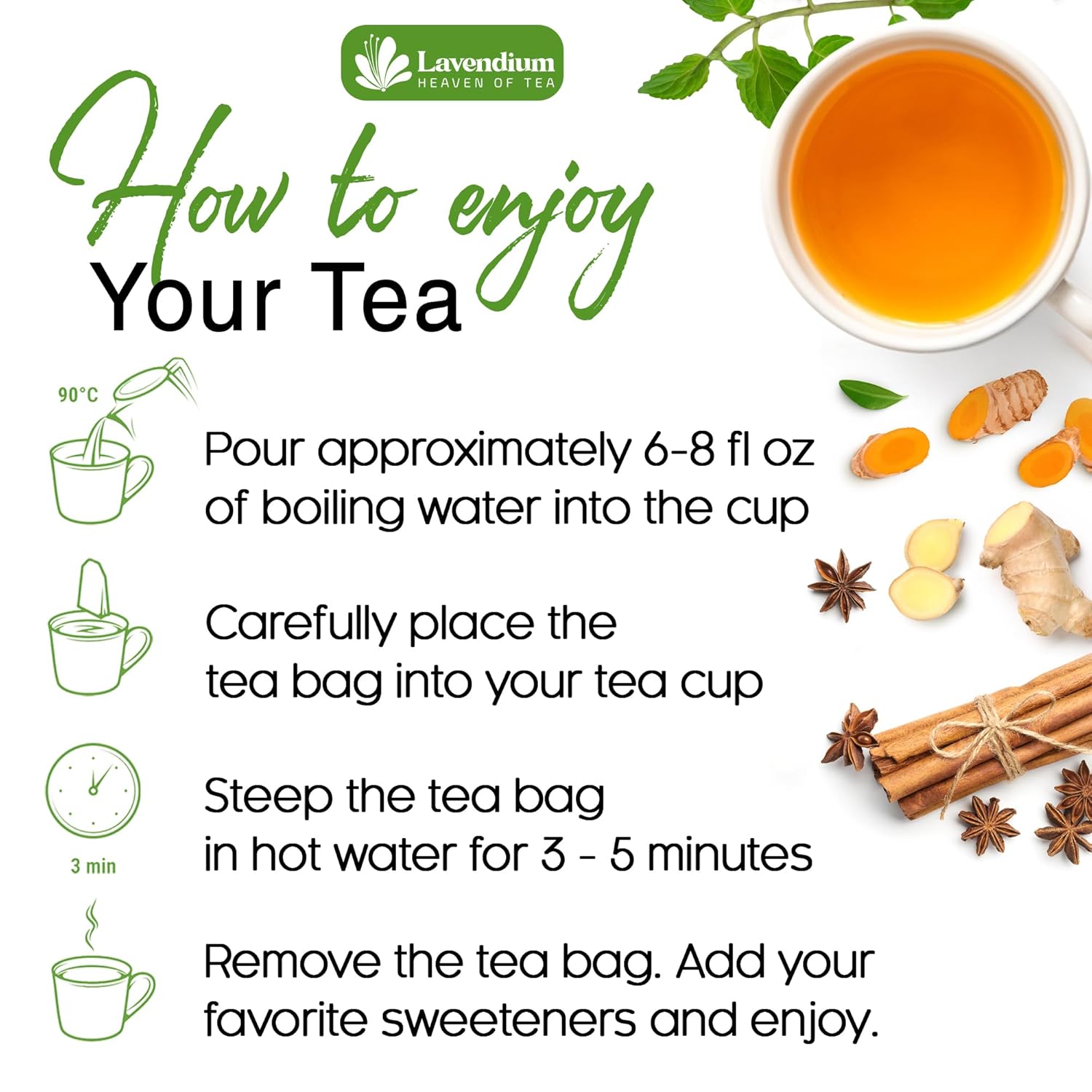 Lavendium
HEAVEN OF TEA

How to enjoy
Your Tea

90°C

Pour approximately 6-8 fl oz of boiling water into the cup

Carefully place the tea bag into your tea cup

3 min

Steep the tea bag in hot water for 3 - 5 minutes

Remove the tea bag. Add your favorite sweeteners and enjoy.