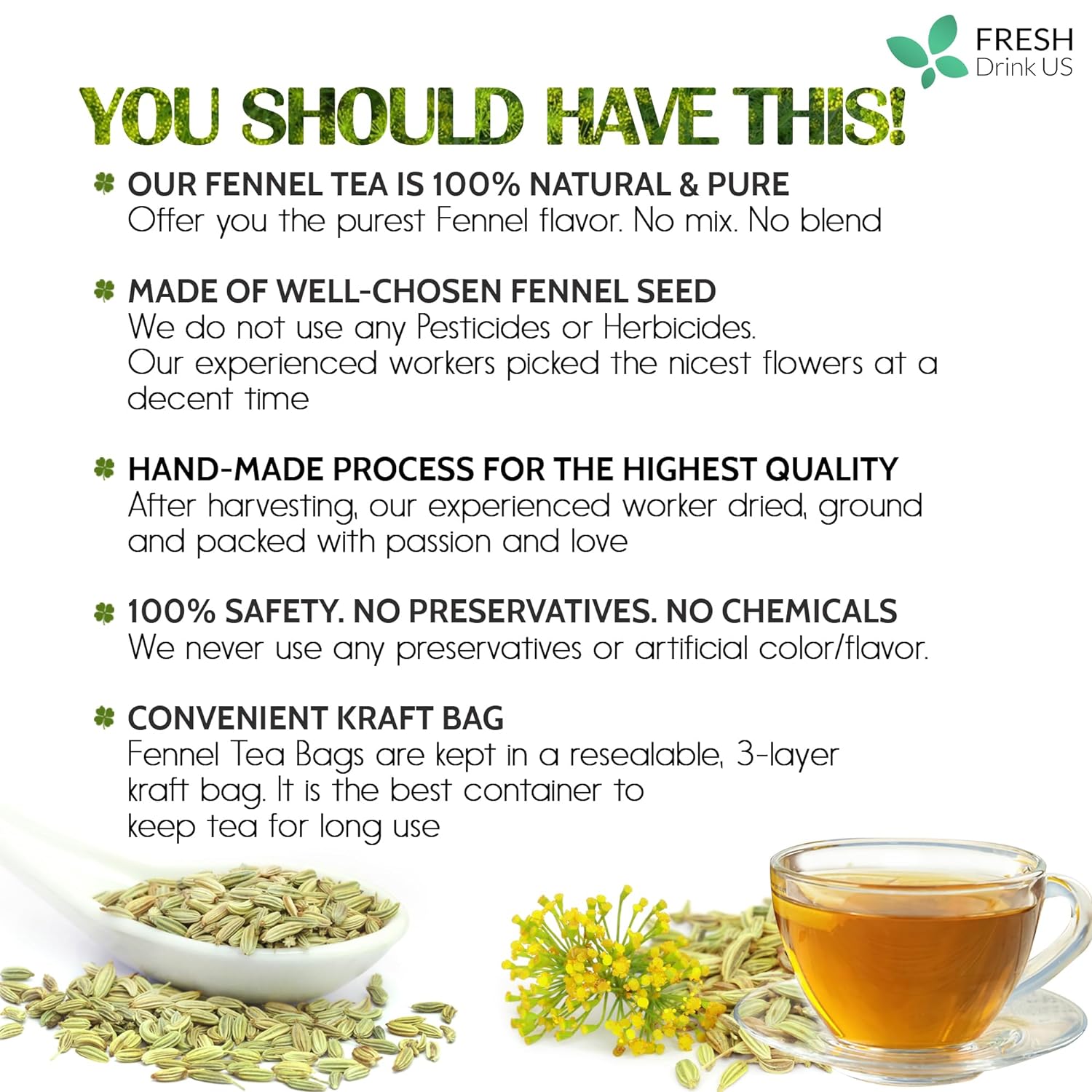 FRESH
Drink US

YOU SHOULD HAVE THIS!

OUR FENNEL TEA IS 100% NATURAL & PURE
Offer you the purest Fennel flavor. No mix. No blend

MADE OF WELL-CHOSEN FENNEL SEED
We do not use any Pesticides or Herbicides.
Our experienced workers picked the nicest flowers at a decent time

HAND-MADE PROCESS FOR THE HIGHEST QUALITY
After harvesting, our experienced worker dried, ground and packed with passion and love

100% SAFETY. NO PRESERVATIVES. NO CHEMICALS
We never use any preservatives or artificial color/flavor.

CONVENIENT KRAFT BAG
Fennel Tea Bags are kept in a resealable, 3-layer kraft bag. It is the best container to keep tea for long use