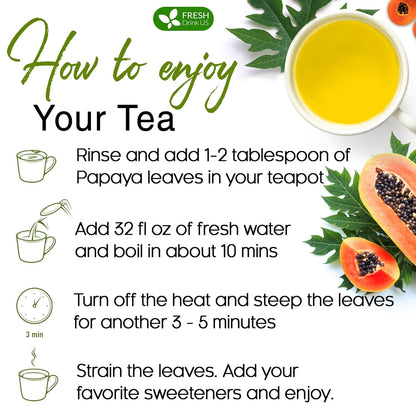 FRESH
Drink US

How to enjoy
Your Tea

Rinse and add 1-2 tablespoon of Papaya leaves in your teapot

Add 32 fl oz of fresh water and boil in about 10 mins

3 min

Turn off the heat and steep the leaves for another 3 - 5 minutes

Strain the leaves. Add your favorite sweeteners and enjoy.