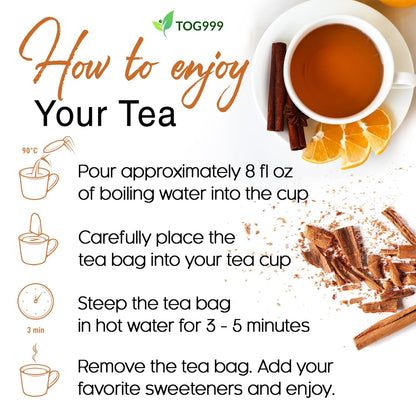 TOG999

How to enjoy
Your Tea

90°C

Pour approximately 8 fl oz of boiling water into the cup

Carefully place the tea bag into your tea cup

3 min

Steep the tea bag in hot water for 3 - 5 minutes

Remove the tea bag. Add your favorite sweeteners and enjoy.