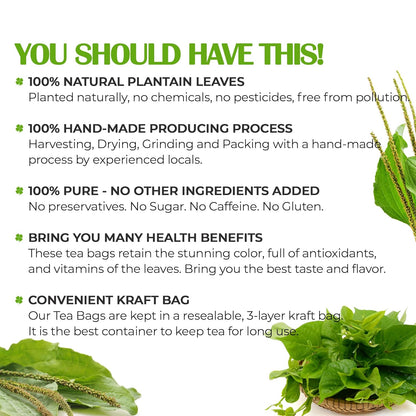 YOU SHOULD HAVE THIS!

100% NATURAL PLANTAIN LEAVES
Planted naturally, no chemicals, no pesticides, free from pollution.

100% HAND-MADE PRODUCING PROCESS
Harvesting, Drying, Grinding and Packing with a hand-made process by experienced locals.

100% PURE - NO OTHER INGREDIENTS ADDED
No preservatives. No Sugar. No Caffeine. No Gluten.

BRING YOU MANY HEALTH BENEFITS
These tea bags retain the stunning color, full of antioxidants, and vitamins of the leaves. Bring you the best taste and flavor.

CONVENIENT KRAFT BAG
Our Tea Bags are kept in a resealable, 3-layer kraft bag.
It is the best container to keep tea for long use.