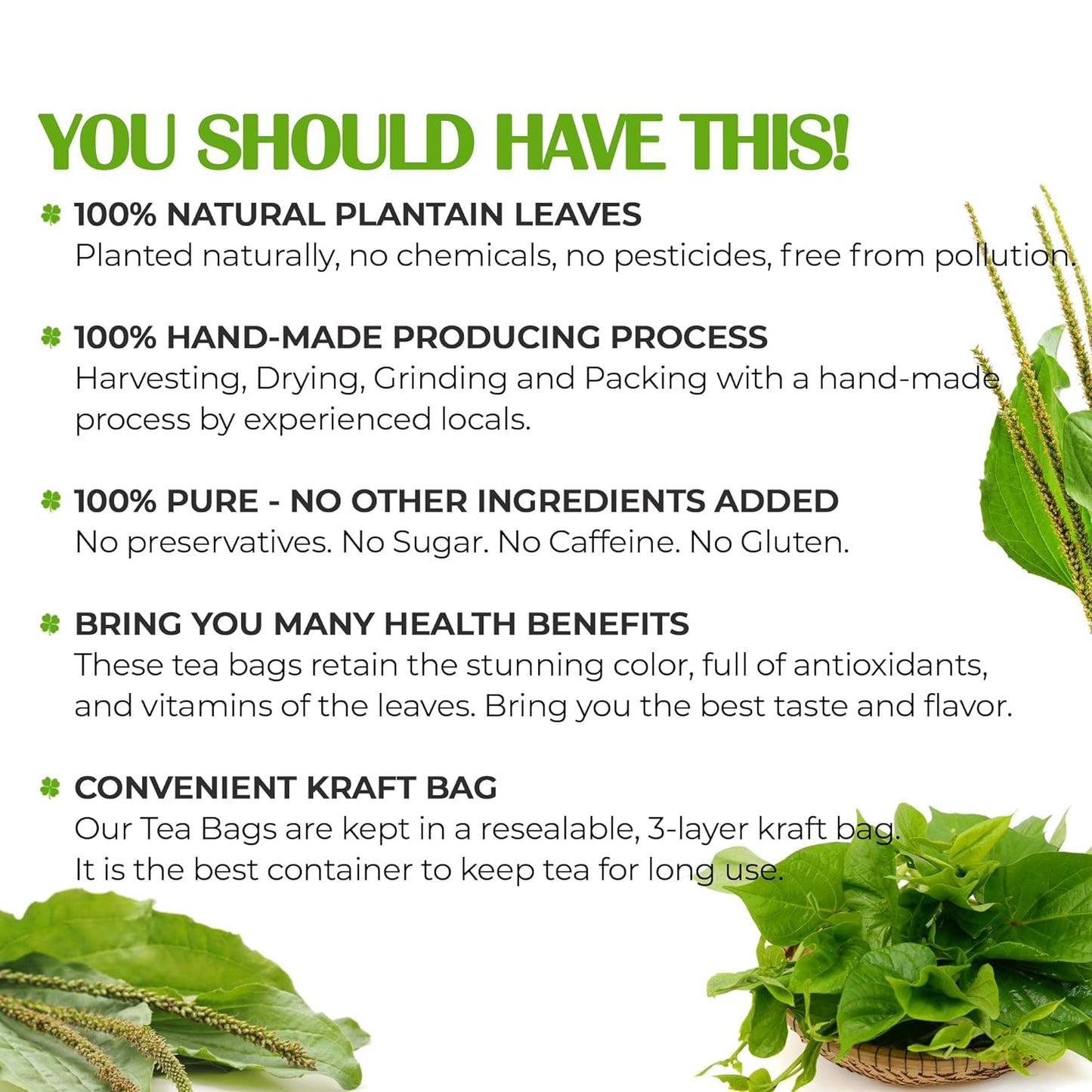 YOU SHOULD HAVE THIS!

100% NATURAL PLANTAIN LEAVES
Planted naturally, no chemicals, no pesticides, free from pollution.

100% HAND-MADE PRODUCING PROCESS
Harvesting, Drying, Grinding and Packing with a hand-made process by experienced locals.

100% PURE - NO OTHER INGREDIENTS ADDED
No preservatives. No Sugar. No Caffeine. No Gluten.

BRING YOU MANY HEALTH BENEFITS
These tea bags retain the stunning color, full of antioxidants, and vitamins of the leaves. Bring you the best taste and flavor.

CONVENIENT KRAFT BAG
Our Tea Bags are kept in a resealable, 3-layer kraft bag.
It is the best container to keep tea for long use.