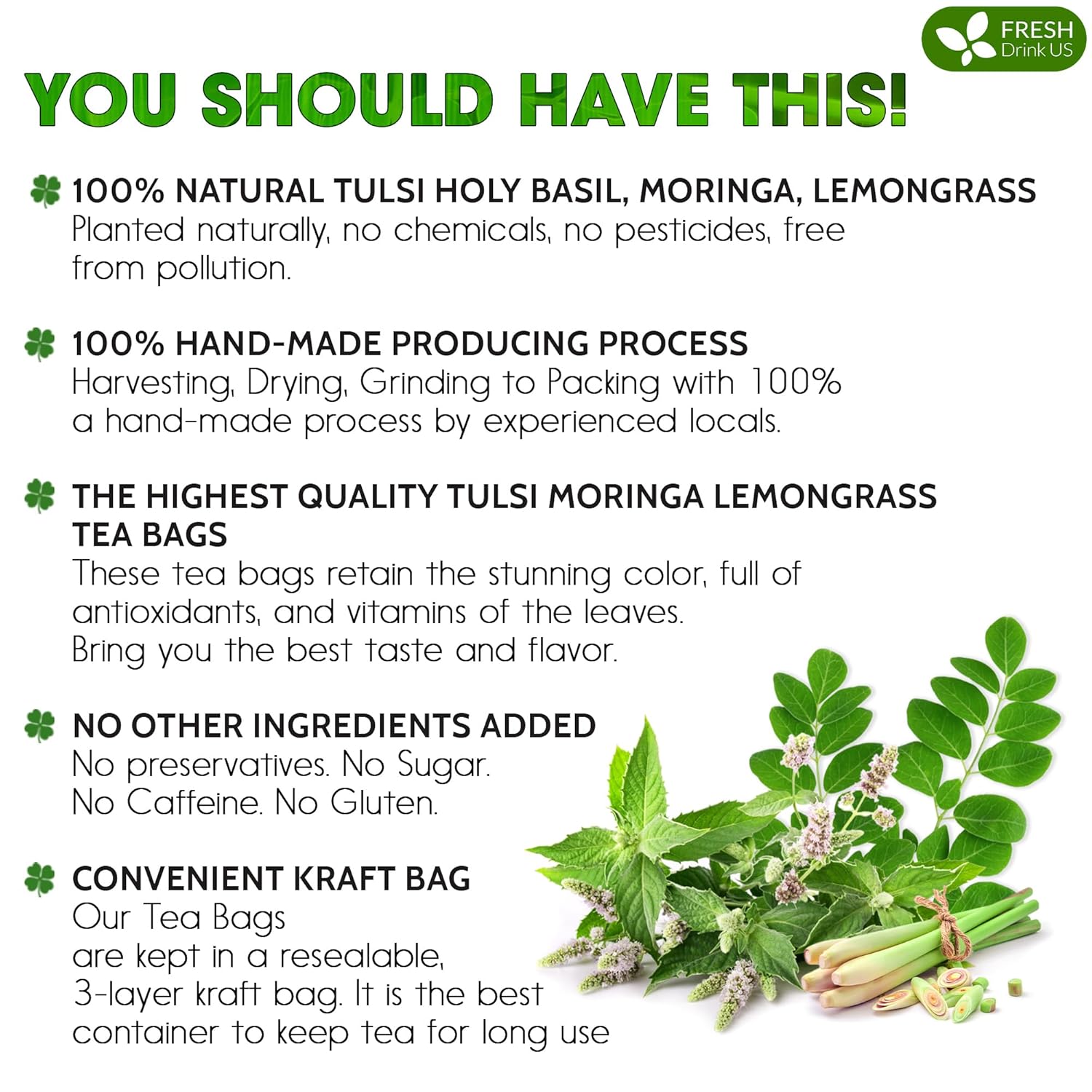 FRESH
Drink US

YOU SHOULD HAVE THIS!

100% NATURAL TULSI HOLY BASIL, MORINGA, LEMONGRASS
Planted naturally, no chemicals, no pesticides, free from pollution.

100% HAND-MADE PRODUCING PROCESS
Harvesting, Drying, Grinding to Packing with 100% a hand-made process by experienced locals.

THE HIGHEST QUALITY TULSI MORINGA LEMONGRASS TEA BAGS
These tea bags retain the stunning color, full of antioxidants, and vitamins of the leaves.
Bring you the best taste and flavor.

NO OTHER INGREDIENTS ADDED
No preservatives. No Sugar.
No Caffeine. No Gluten.

CONVENIENT KRAFT BAG
Our Tea Bags
are kept in a resealable,
3-layer kraft bag. It is the best container to keep tea for long use