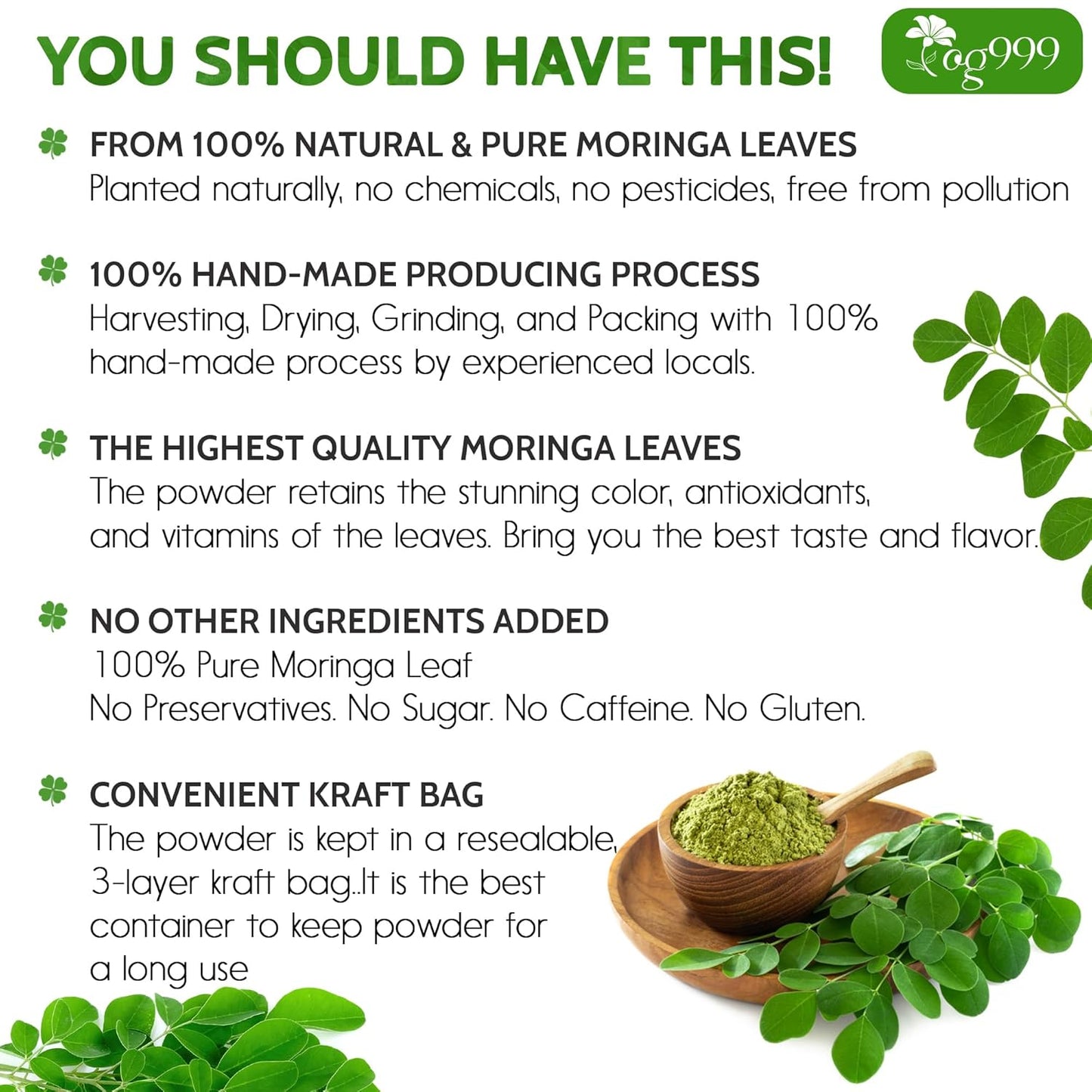 YOU SHOULD HAVE THIS!

og999

FROM 100% NATURAL & PURE MORINGA LEAVES
Planted naturally, no chemicals, no pesticides, free from pollution

100% HAND-MADE PRODUCING PROCESS
Harvesting, Drying, Grinding, and Packing with 100% hand-made process by experienced locals.

THE HIGHEST QUALITY MORINGA LEAVES
The powder retains the stunning color, antioxidants, and vitamins of the leaves. Bring you the best taste and flavor.

NO OTHER INGREDIENTS ADDED
100% Pure Moringa Leaf
No Preservatives. No Sugar. No Caffeine. No Gluten.

CONVENIENT KRAFT BAG
The powder is kept in a resealable, 3-layer kraft bag..It is the best container to keep powder for a long use