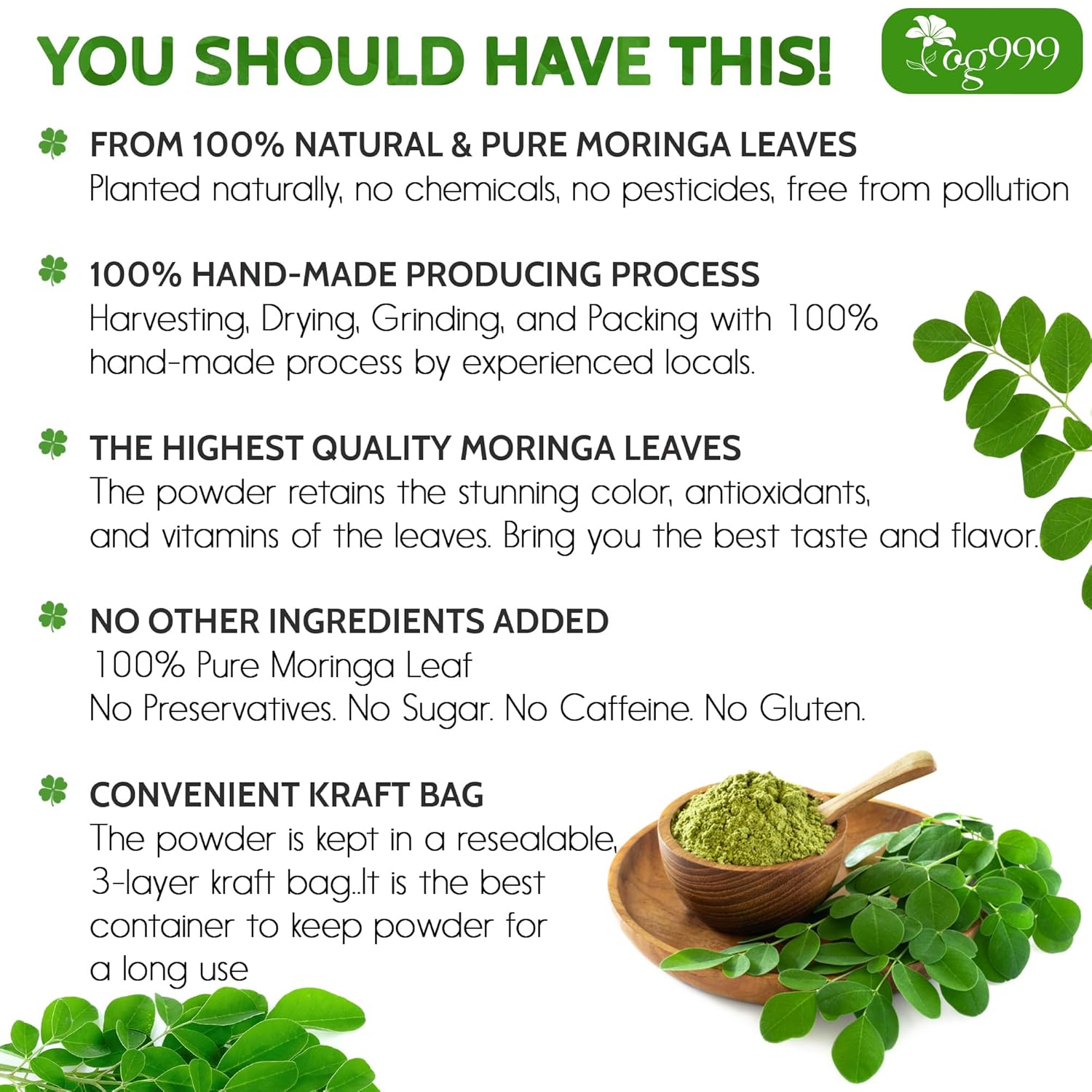 YOU SHOULD HAVE THIS!

og999

FROM 100% NATURAL & PURE MORINGA LEAVES
Planted naturally, no chemicals, no pesticides, free from pollution

100% HAND-MADE PRODUCING PROCESS
Harvesting, Drying, Grinding, and Packing with 100% hand-made process by experienced locals.

THE HIGHEST QUALITY MORINGA LEAVES
The powder retains the stunning color, antioxidants, and vitamins of the leaves. Bring you the best taste and flavor.

NO OTHER INGREDIENTS ADDED
100% Pure Moringa Leaf
No Preservatives. No Sugar. No Caffeine. No Gluten.

CONVENIENT KRAFT BAG
The powder is kept in a resealable, 3-layer kraft bag..It is the best container to keep powder for a long use