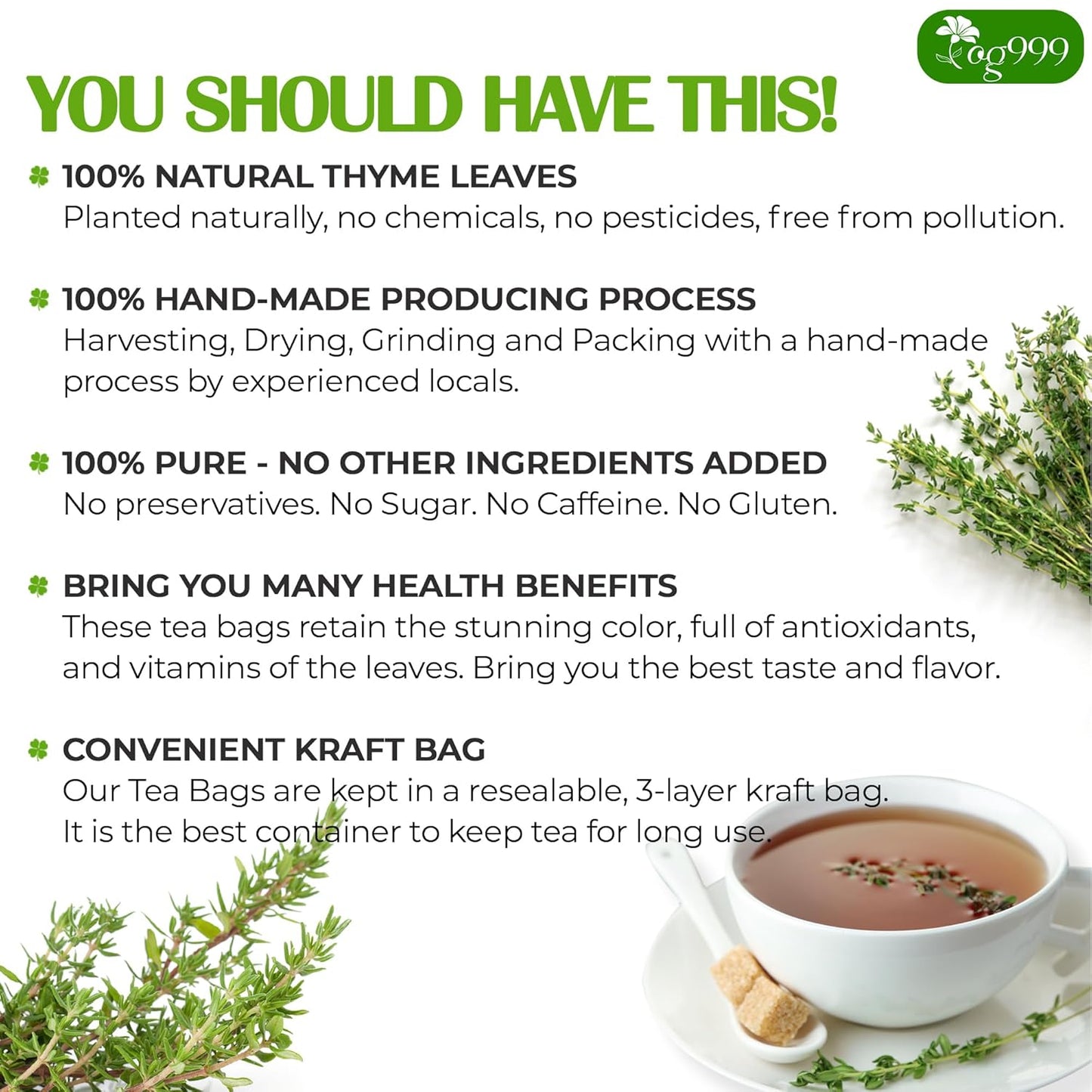 og999

YOU SHOULD HAVE THIS!

100% NATURAL THYME LEAVES
Planted naturally, no chemicals, no pesticides, free from pollution.

100% HAND-MADE PRODUCING PROCESS
Harvesting, Drying, Grinding and Packing with a hand-made process by experienced locals.

100% PURE - NO OTHER INGREDIENTS ADDED
No preservatives. No Sugar. No Caffeine. No Gluten.

BRING YOU MANY HEALTH BENEFITS
These tea bags retain the stunning color, full of antioxidants, and vitamins of the leaves. Bring you the best taste and flavor.

CONVENIENT KRAFT BAG
Our Tea Bags are kept in a resealable, 3-layer kraft bag.
It is the best container to keep tea for long use.