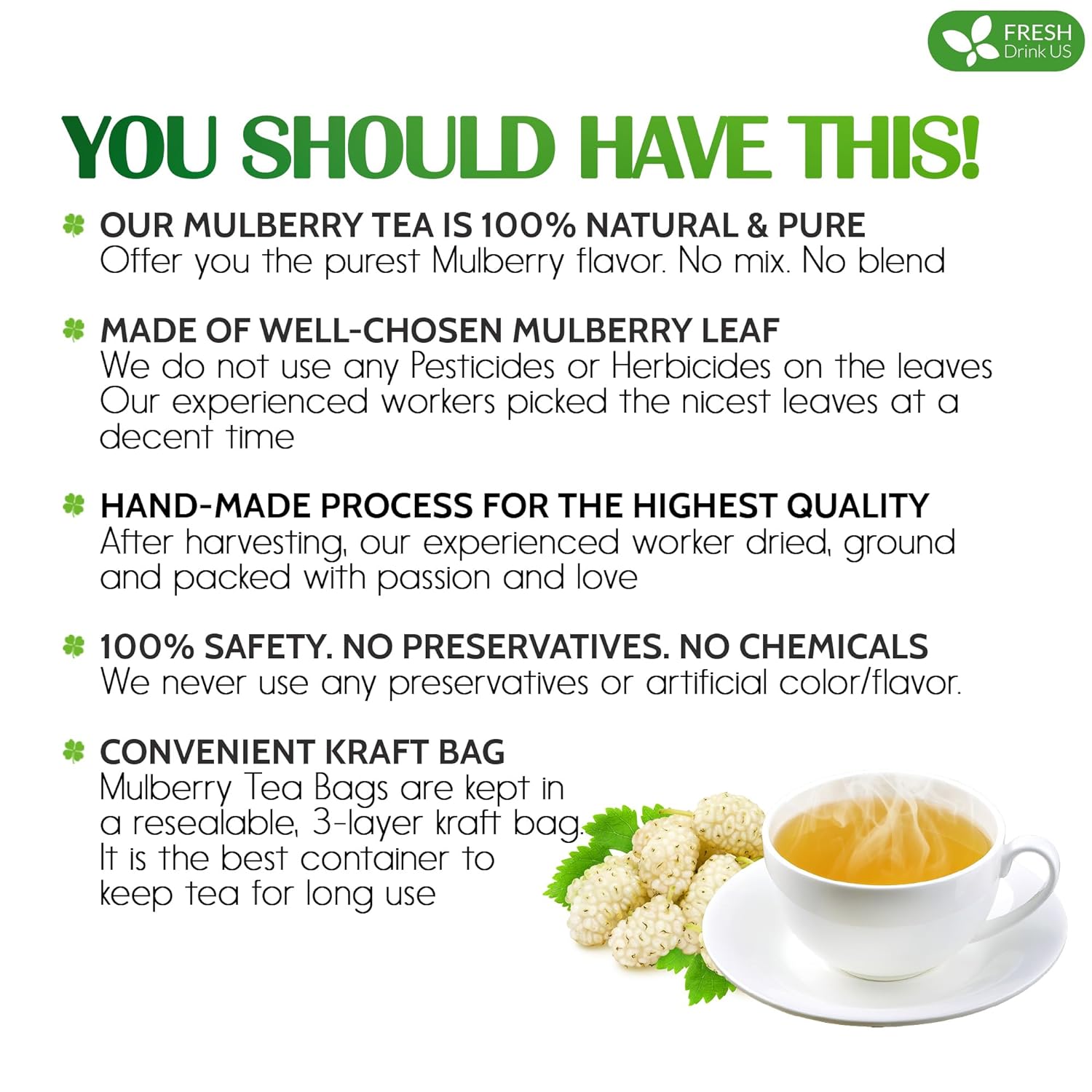 FRESH Drink US

YOU SHOULD HAVE THIS!

OUR MULBERRY TEA IS 100% NATURAL & PURE
Offer you the purest Mulberry flavor. No mix. No blend

MADE OF WELL-CHOSEN MULBERRY LEAF
We do not use any Pesticides or Herbicides on the leaves
Our experienced workers picked the nicest leaves at a decent time

HAND-MADE PROCESS FOR THE HIGHEST QUALITY
After harvesting, our experienced worker dried, ground and packed with passion and love

100% SAFETY. NO PRESERVATIVES. NO CHEMICALS
We never use any preservatives or artificial color/flavor.

CONVENIENT KRAFT BAG
Mulberry Tea Bags are kept in a resealable, 3-layer kraft bag. It is the best container to keep tea for long use