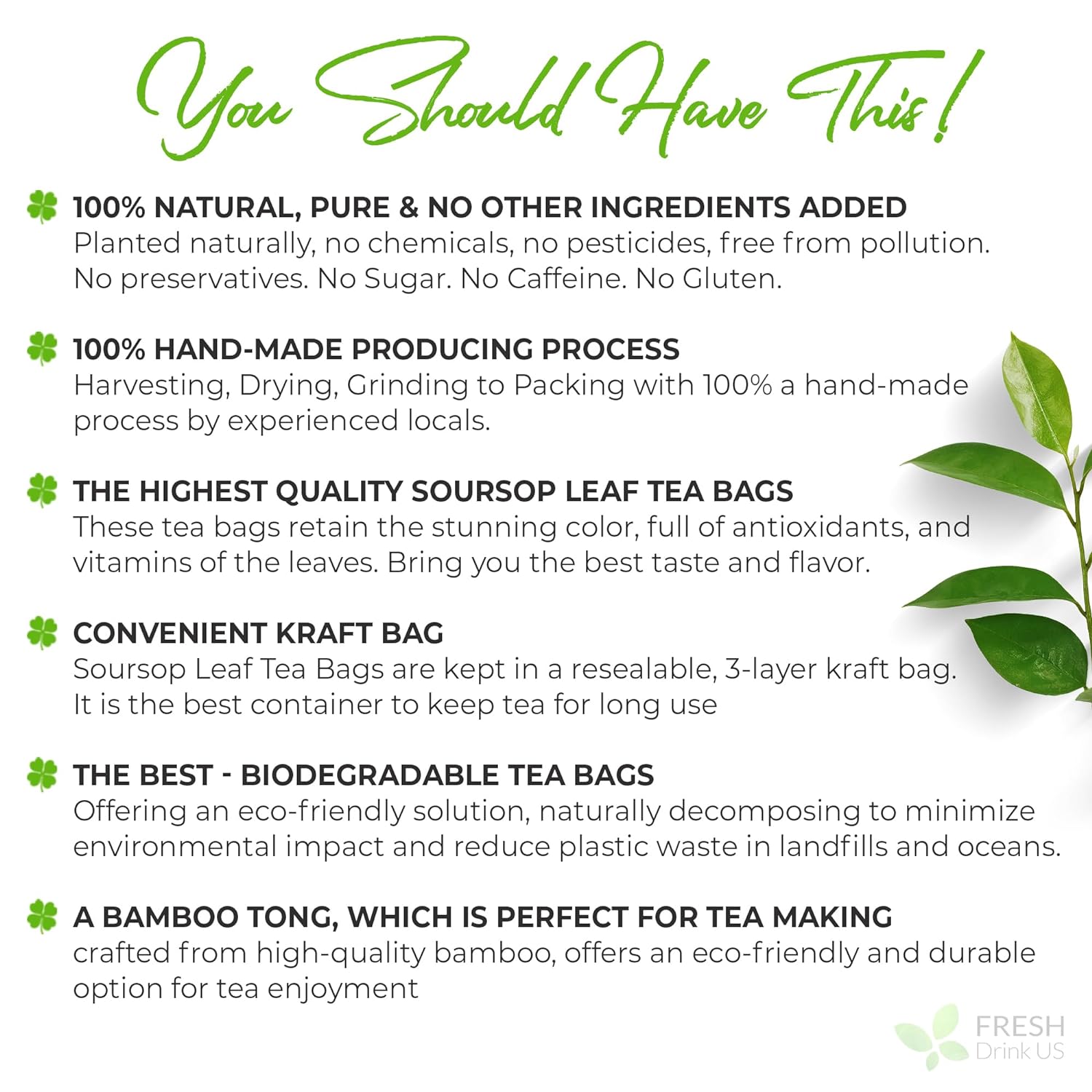 You Should Have This!

100% NATURAL, PURE & NO OTHER INGREDIENTS ADDED
Planted naturally, no chemicals, no pesticides, free from pollution. No preservatives. No Sugar. No Caffeine. No Gluten.

100% HAND-MADE PRODUCING PROCESS
Harvesting, Drying, Grinding to Packing with 100% a hand-made process by experienced locals.

THE HIGHEST QUALITY SOURSOP LEAF TEA BAGS
These tea bags retain the stunning color, full of antioxidants, and vitamins of the leaves. Bring you the best taste and flavor.

CONVENIENT KRAFT BAG
Soursop Leaf Tea Bags are kept in a resealable, 3-layer kraft bag. It is the best container to keep tea for long use

THE BEST - BIODEGRADABLE TEA BAGS
Offering an eco-friendly solution, naturally decomposing to minimize environmental impact and reduce plastic waste in landfills and oceans.

A BAMBOO TONG, WHICH IS PERFECT FOR TEA MAKING
crafted from high-quality bamboo, offers an eco-friendly and durable option for tea enjoyment

FRESH
Drink US