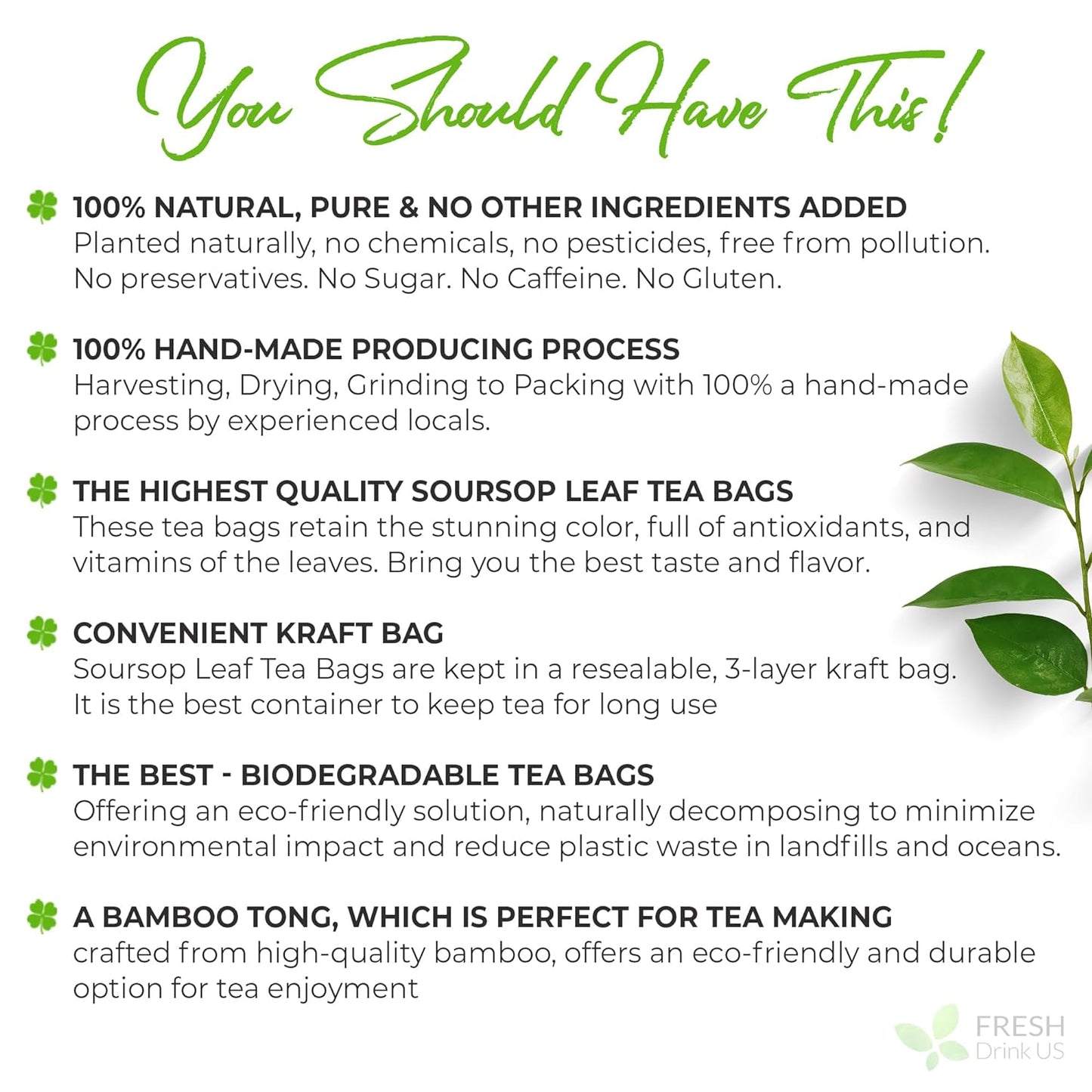 You Should Have This!

100% NATURAL, PURE & NO OTHER INGREDIENTS ADDED
Planted naturally, no chemicals, no pesticides, free from pollution. No preservatives. No Sugar. No Caffeine. No Gluten.

100% HAND-MADE PRODUCING PROCESS
Harvesting, Drying, Grinding to Packing with 100% a hand-made process by experienced locals.

THE HIGHEST QUALITY SOURSOP LEAF TEA BAGS
These tea bags retain the stunning color, full of antioxidants, and vitamins of the leaves. Bring you the best taste and flavor.

CONVENIENT KRAFT BAG
Soursop Leaf Tea Bags are kept in a resealable, 3-layer kraft bag. It is the best container to keep tea for long use

THE BEST - BIODEGRADABLE TEA BAGS
Offering an eco-friendly solution, naturally decomposing to minimize environmental impact and reduce plastic waste in landfills and oceans.

A BAMBOO TONG, WHICH IS PERFECT FOR TEA MAKING
crafted from high-quality bamboo, offers an eco-friendly and durable option for tea enjoyment

FRESH
Drink US