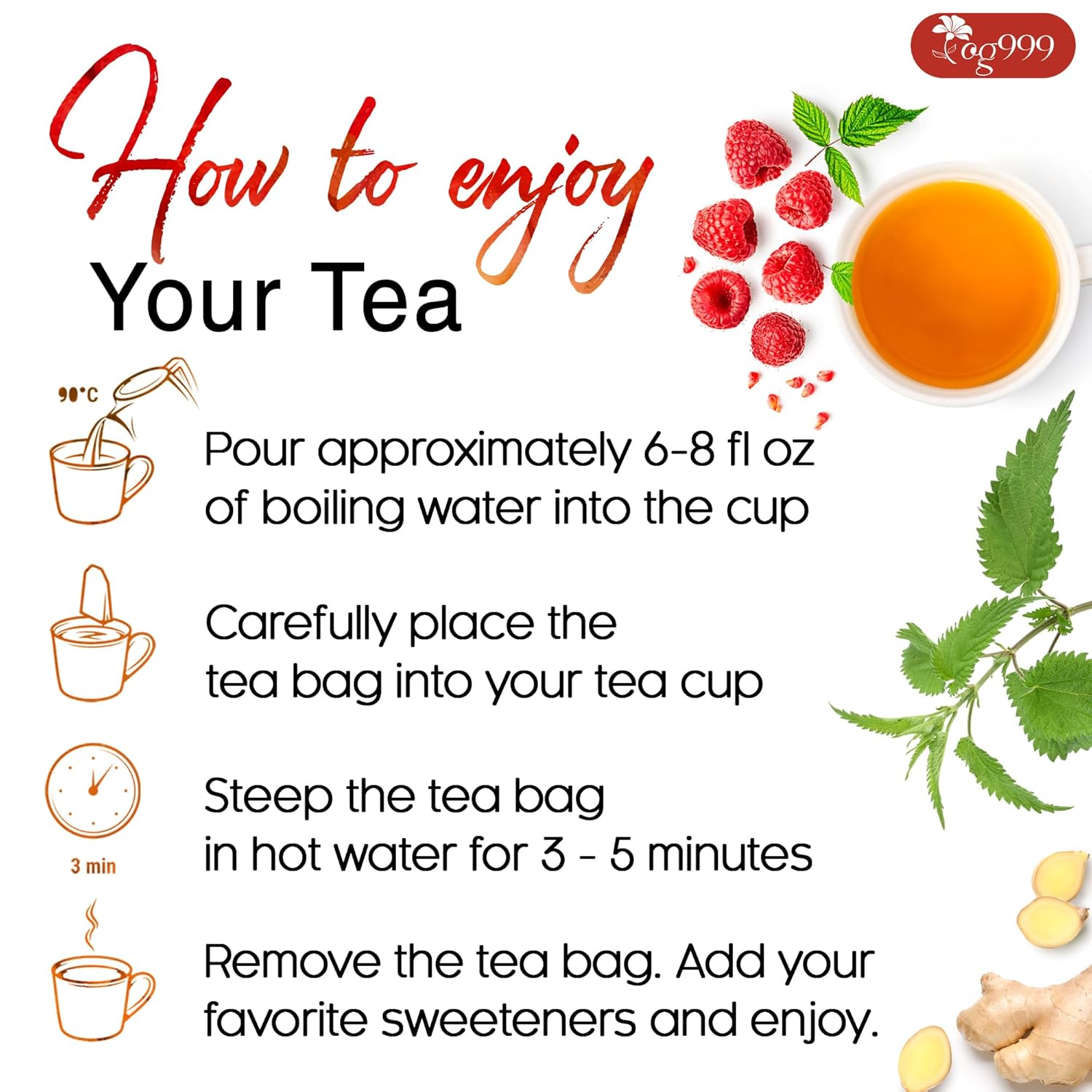 og999

How to enjoy
Your Tea

90°C

Pour approximately 6-8 fl oz of boiling water into the cup

Carefully place the tea bag into your tea cup

3 min

Steep the tea bag in hot water for 3 - 5 minutes

Remove the tea bag. Add your favorite sweeteners and enjoy.