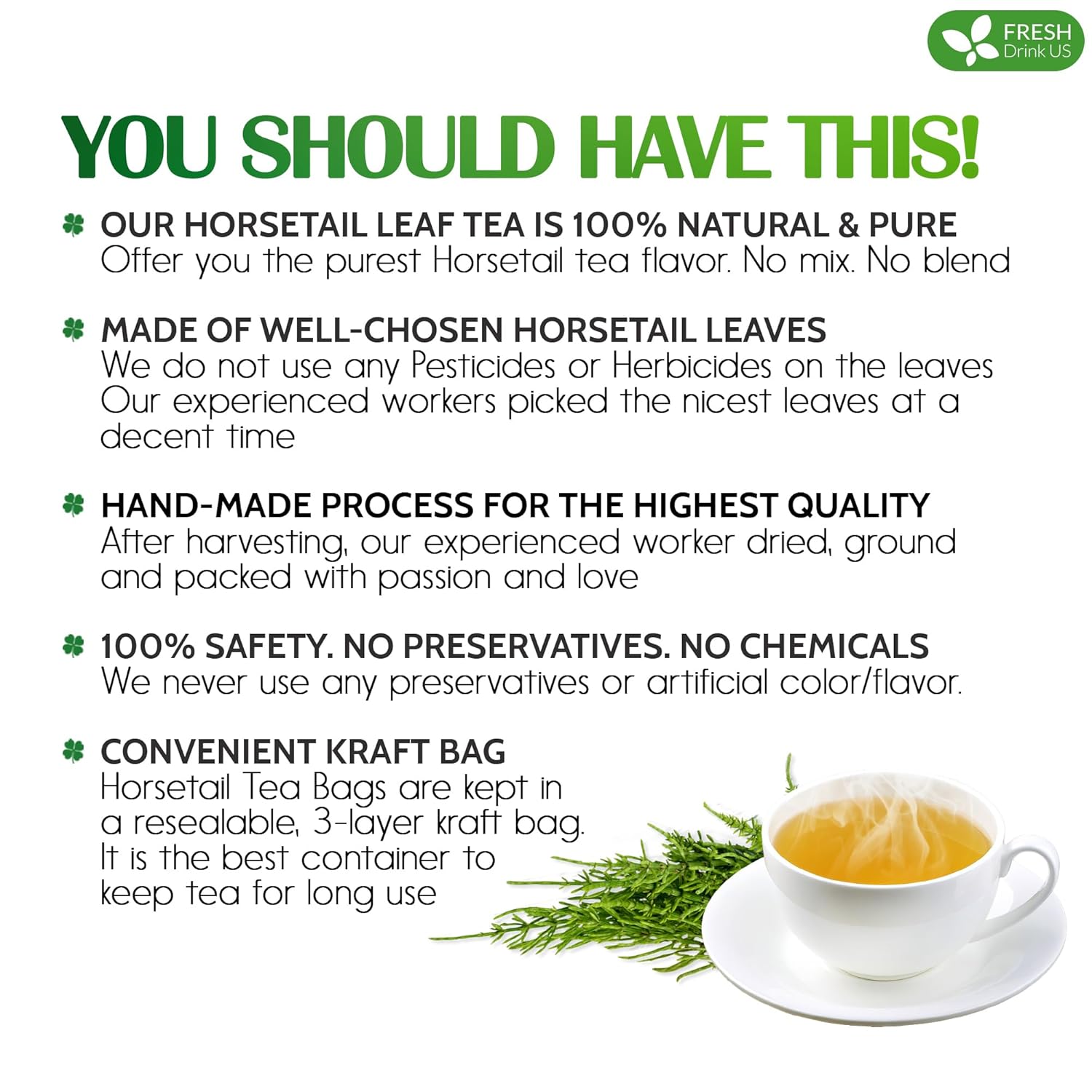 FRESH
Drink US

YOU SHOULD HAVE THIS!

OUR HORSETAIL LEAF TEA IS 100% NATURAL & PURE
Offer you the purest Horsetail tea flavor. No mix. No blend

MADE OF WELL-CHOSEN HORSETAIL LEAVES
We do not use any Pesticides or Herbicides on the leaves
Our experienced workers picked the nicest leaves at a decent time

HAND-MADE PROCESS FOR THE HIGHEST QUALITY
After harvesting, our experienced worker dried, ground and packed with passion and love

100% SAFETY. NO PRESERVATIVES. NO CHEMICALS
We never use any preservatives or artificial color/flavor.

CONVENIENT KRAFT BAG
Horsetail Tea Bags are kept in a resealable, 3-layer kraft bag. It is the best container to keep tea for long use