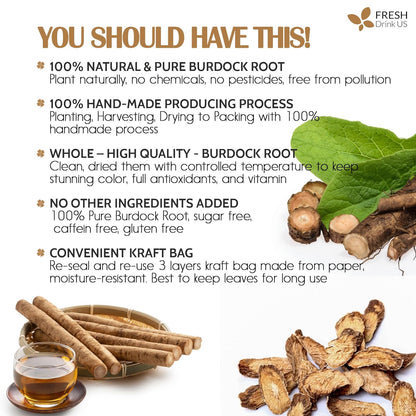 FRESH
Drink US

YOU SHOULD HAVE THIS!

100% NATURAL & PURE BURDOCK ROOT
Plant naturally, no chemicals, no pesticides, free from pollution

100% HAND-MADE PRODUCING PROCESS
Planting, Harvesting, Drying to Packing with 100% handmade process

WHOLE – HIGH QUALITY - BURDOCK ROOT
Clean, dried them with controlled temperature to keep stunning color, full antioxidants, and vitamin

NO OTHER INGREDIENTS ADDED
100% Pure Burdock Root, sugar free, caffein free, gluten free

CONVENIENT KRAFT BAG
Re-seal and re-use 3 layers kraft bag made from paper, moisture-resistant. Best to keep leaves for long use