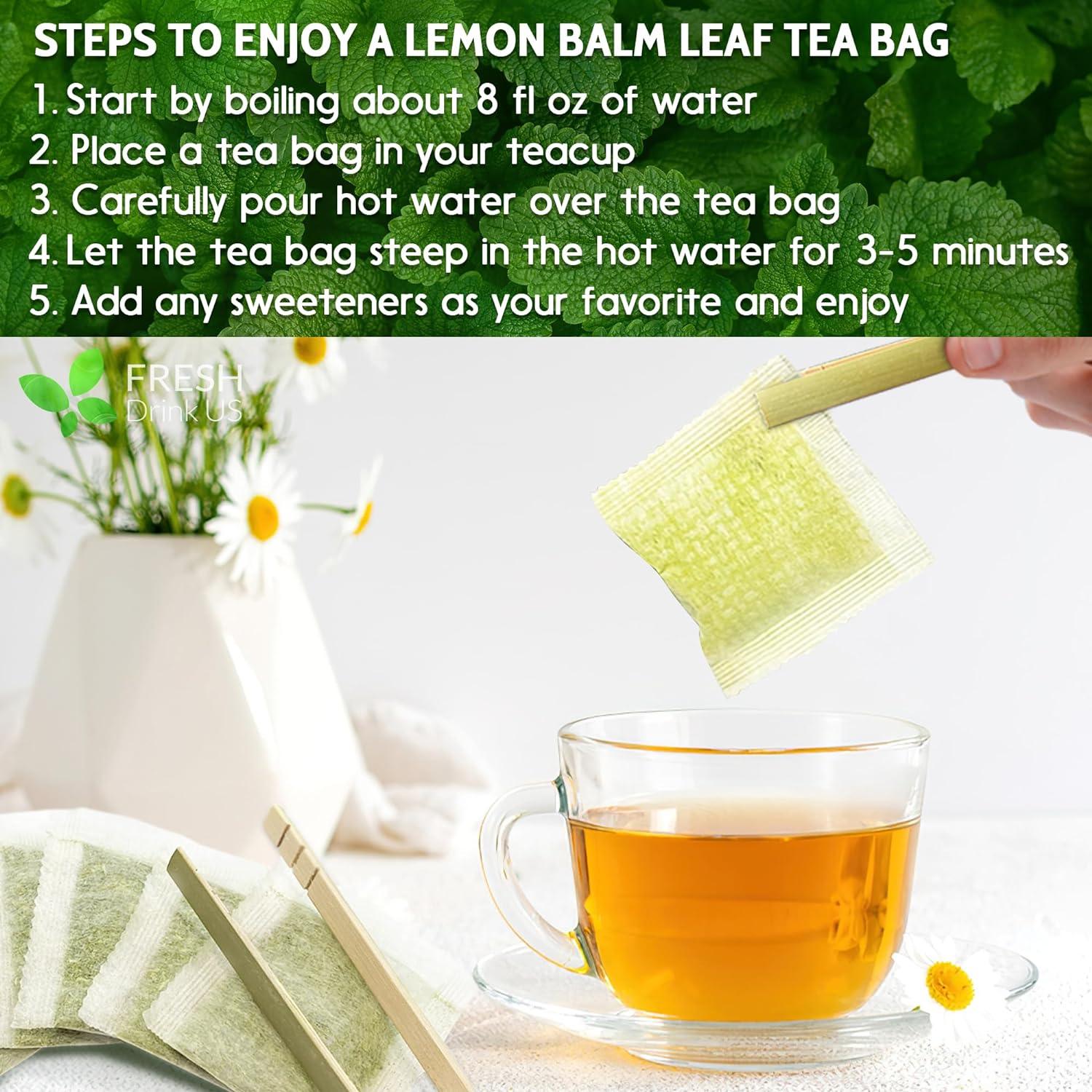 STEPS TO ENJOY A LEMON BALM LEAF TEA BAG

1. Start by boiling about 8 fl oz of water
2. Place a tea bag in your teacup
3. Carefully pour hot water over the tea bag
4. Let the tea bag steep in the hot water for 3-5 minutes
5. Add any sweeteners as your favorite and enjoy

FRESH
Drink US