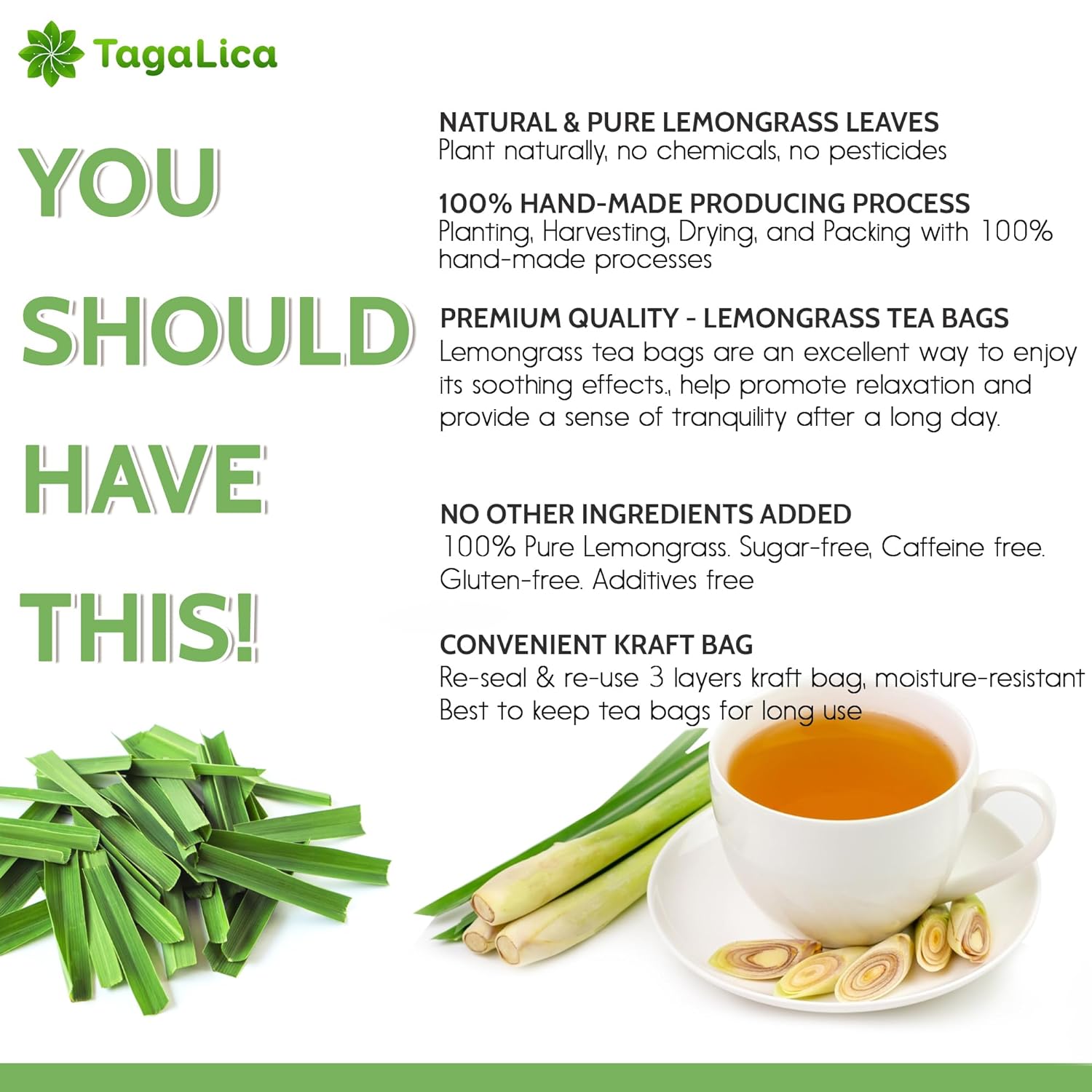 TagaLica

YOU SHOULD HAVE THIS!

NATURAL & PURE LEMONGRASS LEAVES
Plant naturally, no chemicals, no pesticides

100% HAND-MADE PRODUCING PROCESS
Planting, Harvesting, Drying, and Packing with 100% hand-made processes

PREMIUM QUALITY - LEMONGRASS TEA BAGS
Lemongrass tea bags are an excellent way to enjoy its soothing effects., help promote relaxation and provide a sense of tranquility after a long day.

NO OTHER INGREDIENTS ADDED
100% Pure Lemongrass. Sugar-free, Caffeine free. Gluten-free. Additives free

CONVENIENT KRAFT BAG
Re-seal & re-use 3 layers kraft bag, moisture-resistant
Best to keep tea bags for long use