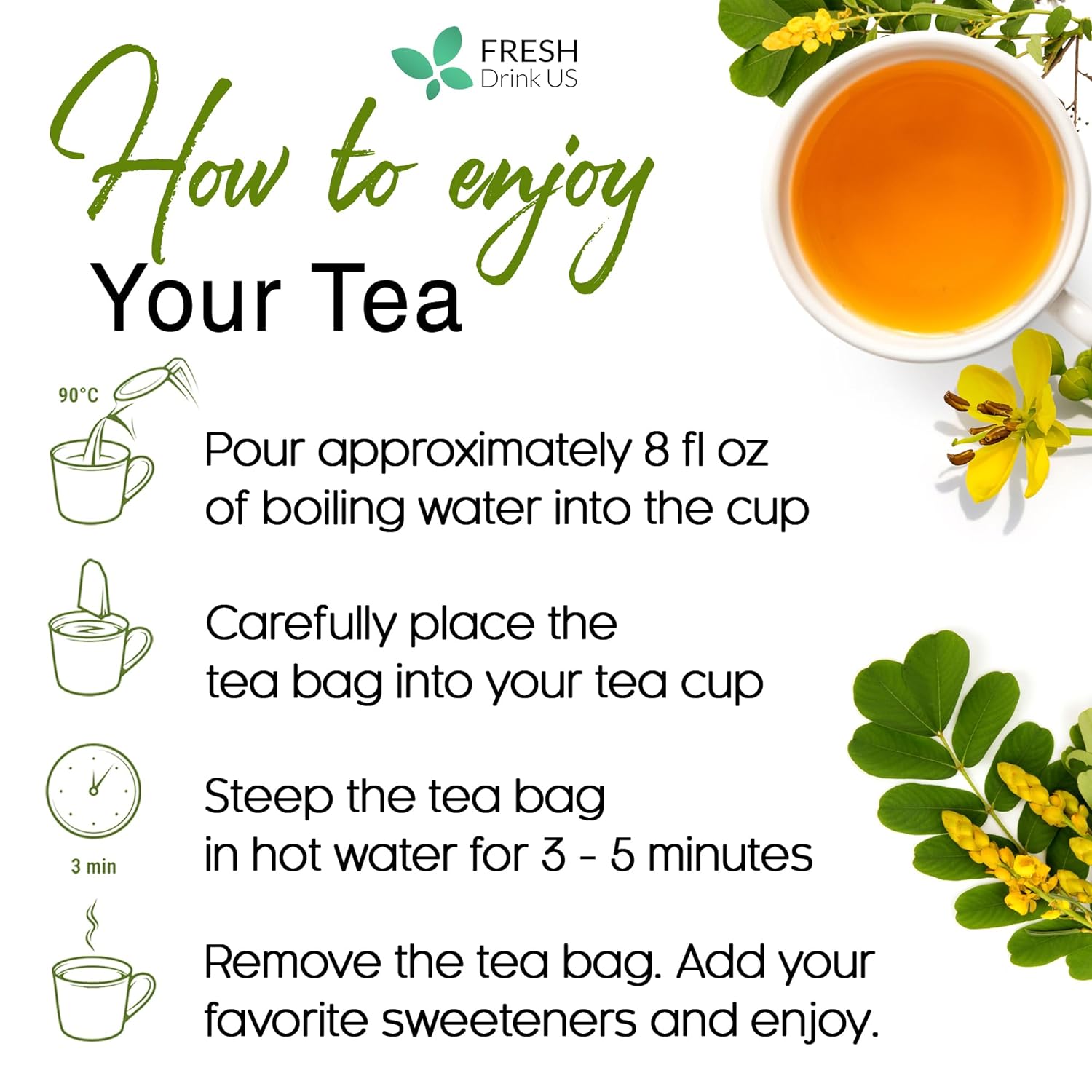 FRESH
Drink US

How to enjoy
Your Tea

90°C

Pour approximately 8 fl oz of boiling water into the cup

Carefully place the tea bag into your tea cup

3 min

Steep the tea bag in hot water for 3 - 5 minutes

Remove the tea bag. Add your favorite sweeteners and enjoy.