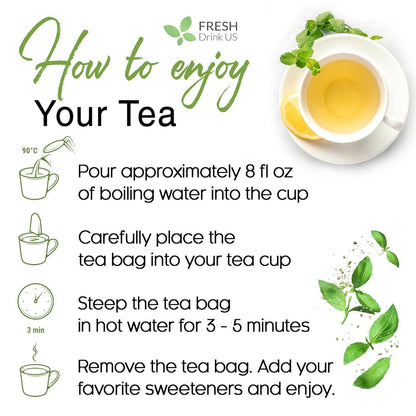 FRESH
Drink US

How to enjoy
Your Tea

90°C

Pour approximately 8 fl oz of boiling water into the cup

Carefully place the tea bag into your tea cup

3 min

Steep the tea bag in hot water for 3 - 5 minutes

Remove the tea bag. Add your favorite sweeteners and enjoy.