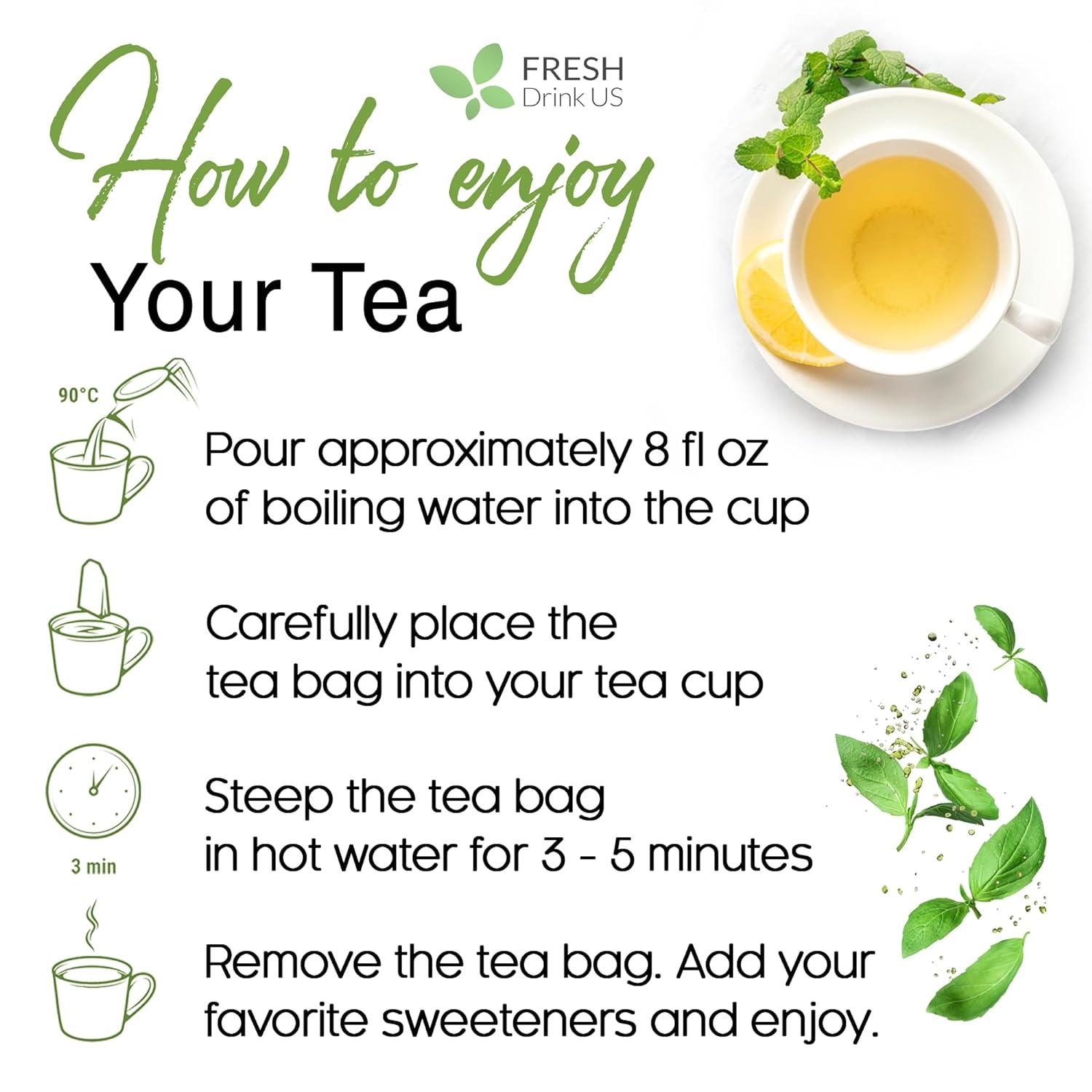 FRESH
Drink US

How to enjoy
Your Tea

90°C

Pour approximately 8 fl oz of boiling water into the cup

Carefully place the tea bag into your tea cup

3 min

Steep the tea bag in hot water for 3 - 5 minutes

Remove the tea bag. Add your favorite sweeteners and enjoy.