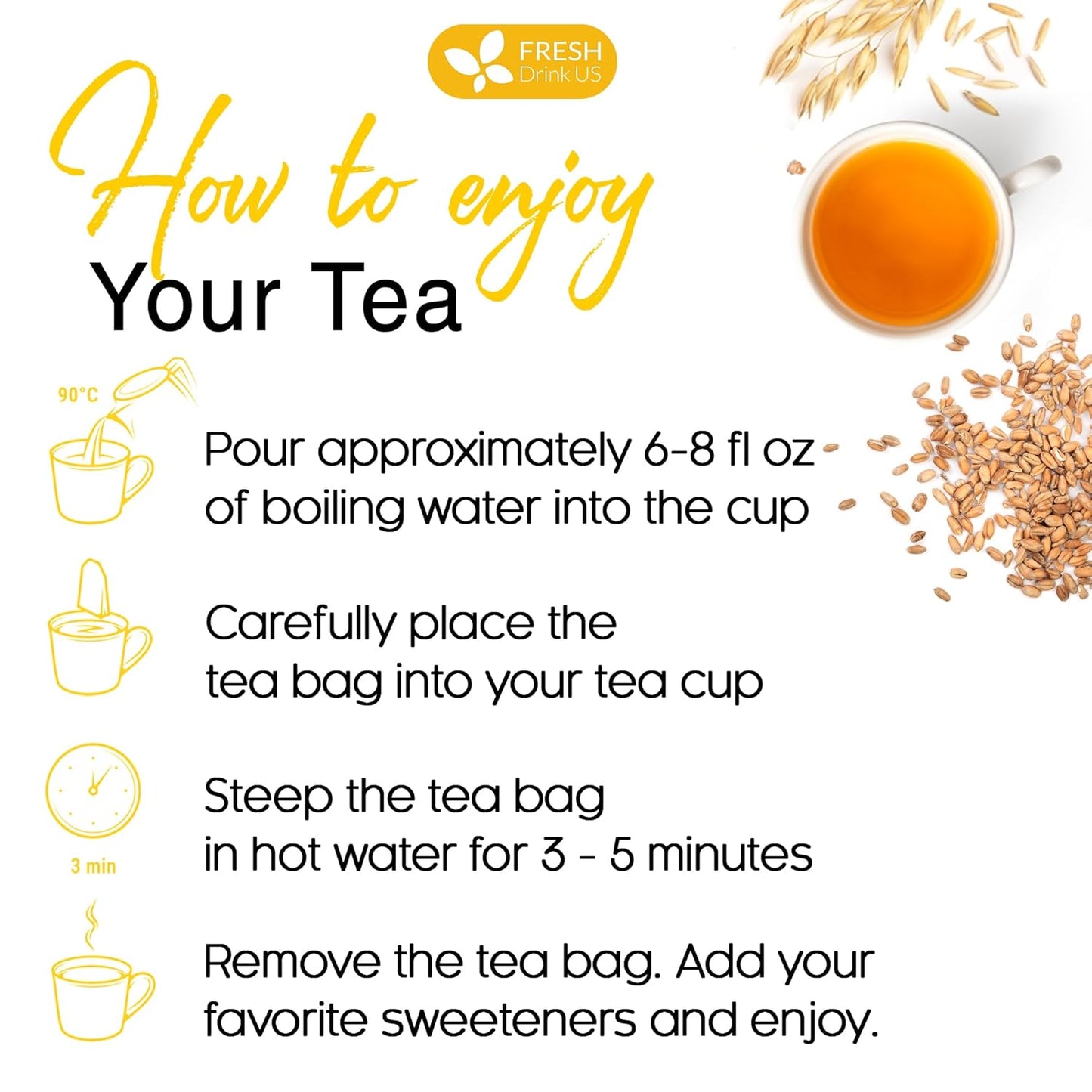 FRESH
Drink US

How to enjoy
Your Tea

90°C

Pour approximately 6-8 fl oz of boiling water into the cup

Carefully place the tea bag into your tea cup

3 min

Steep the tea bag in hot water for 3 - 5 minutes

Remove the tea bag. Add your favorite sweeteners and enjoy.