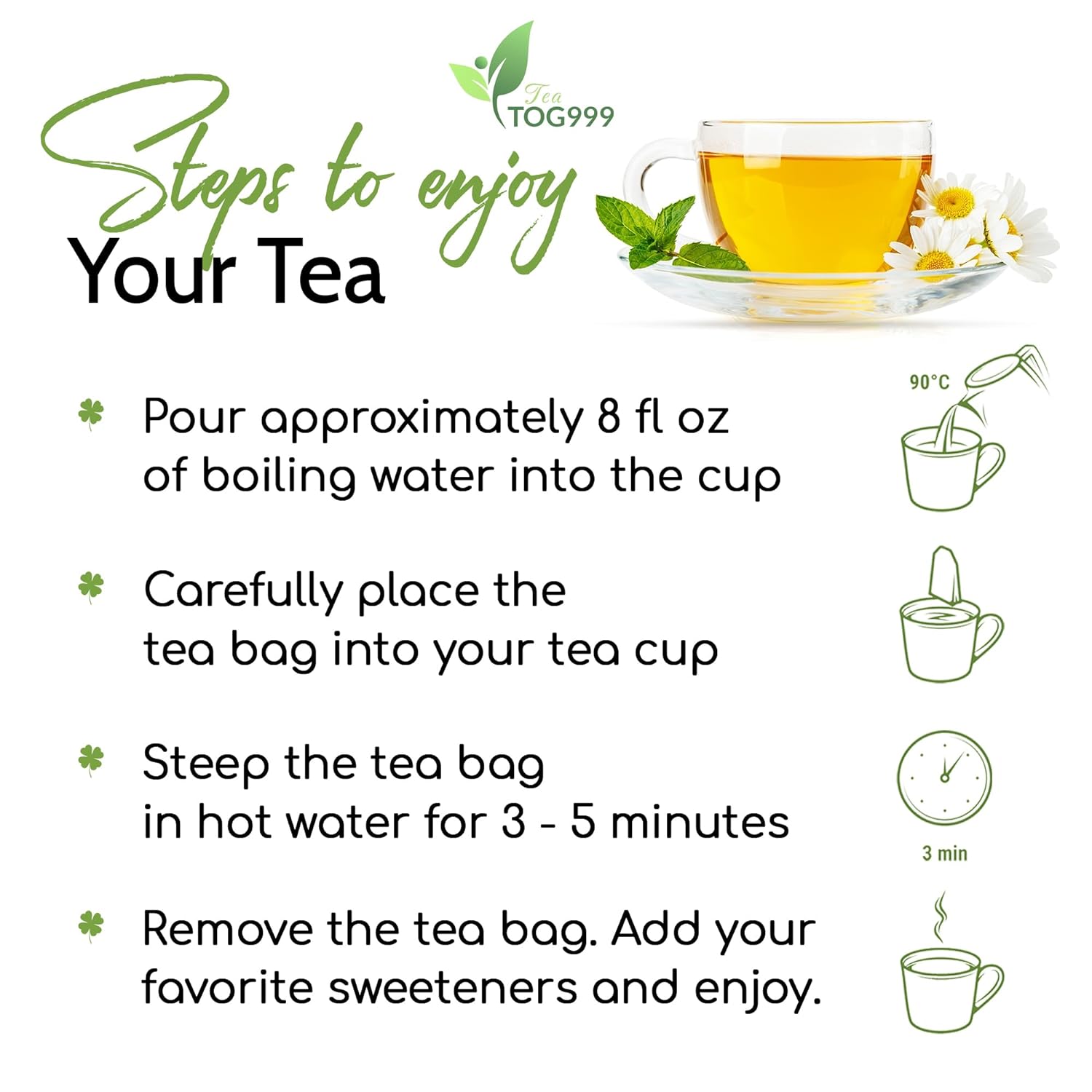 Tea
TOG999

Steps to enjoy
Your Tea

Pour approximately 8 fl oz of boiling water into the cup

90°C

Carefully place the tea bag into your tea cup

Steep the tea bag in hot water for 3 - 5 minutes

3 min

Remove the tea bag. Add your favorite sweeteners and enjoy.